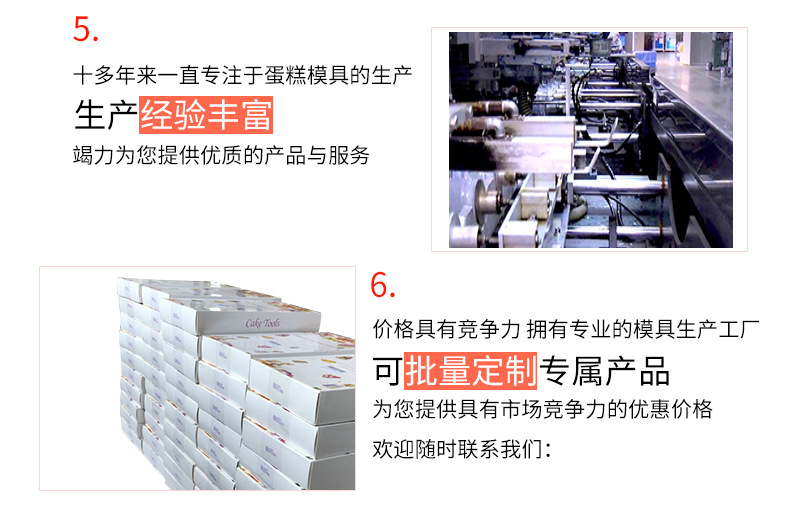 5.

十多年来一直专注于蛋糕模具的生产

生产经验丰富

竭力为您提供优质的产品与服务

Cake Tools

6.

价格具有竞争力 拥有专业的模具生产工厂

可批量定制专属产品

为您提供具有市场竞争力的优惠价格

欢迎随时联系我们：