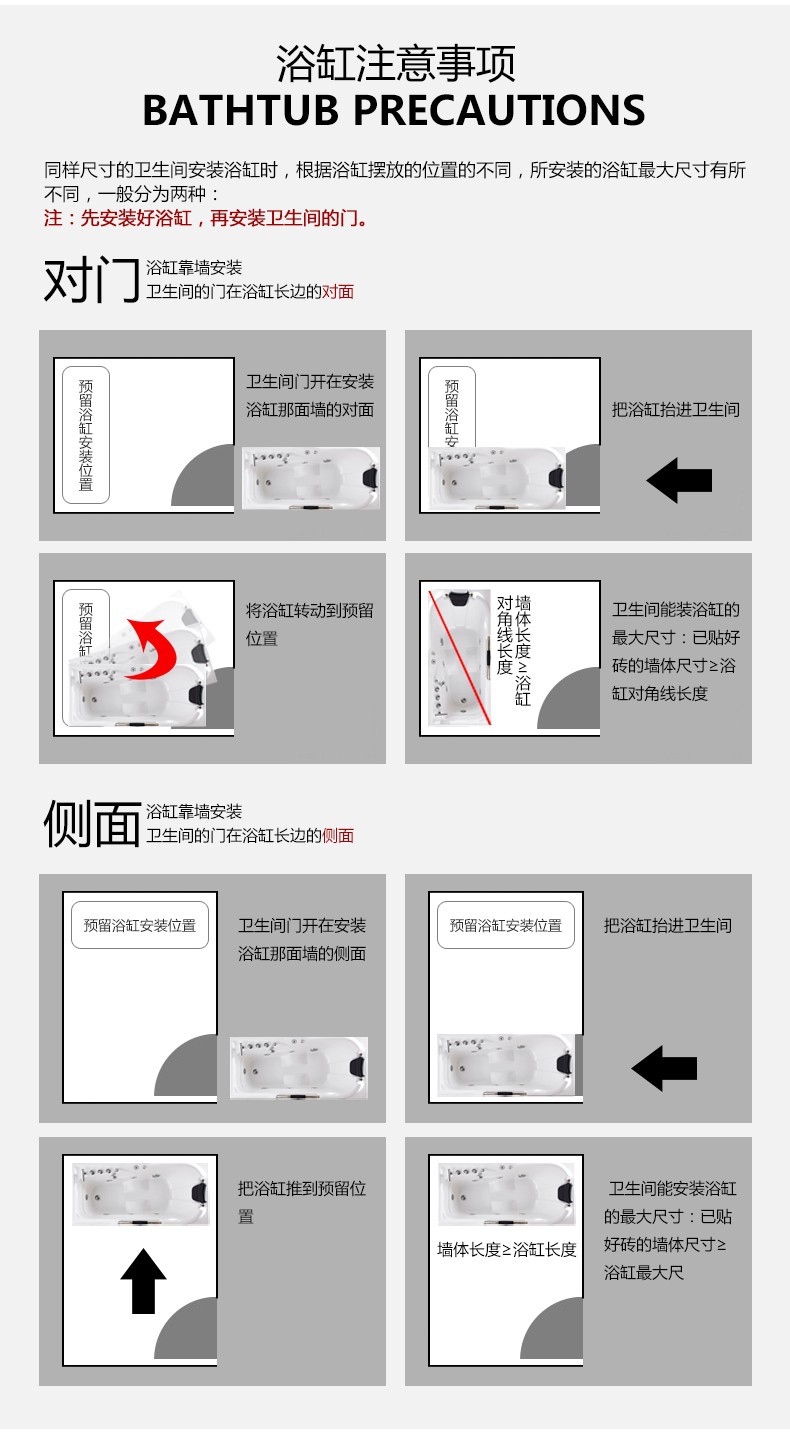 浴缸注意事项
BATHTUB PRECAUTIONS

同样尺寸的卫生间安装浴缸时，根据浴缸摆放的位置的不同，所安装的浴缸最大尺寸有所不同，一般分为两种：
注：先安装好浴缸，再安装卫生间的门。

对门 浴缸靠墙安装
卫生间的门在浴缸长边的对面

预留浴缸安装位置

卫生间门开在安装浴缸那面墙的对面

预留浴缸安

把浴缸抬进卫生间

预留浴缸

将浴缸转动到预留位置

墙体长度≥浴缸对角线长度

卫生间能装浴缸的最大尺寸：已贴好砖的墙体尺寸≥浴缸对角线长度

侧面 浴缸靠墙安装
卫生间的门在浴缸长边的侧面

预留浴缸安装位置

卫生间门开在安装浴缸那面墙的侧面

预留浴缸安装位置

把浴缸抬进卫生间

把浴缸推到预留位置

墙体长度≥浴缸长度

卫生间能安装浴缸的最大尺寸：已贴好砖的墙体尺寸≥浴缸最大尺