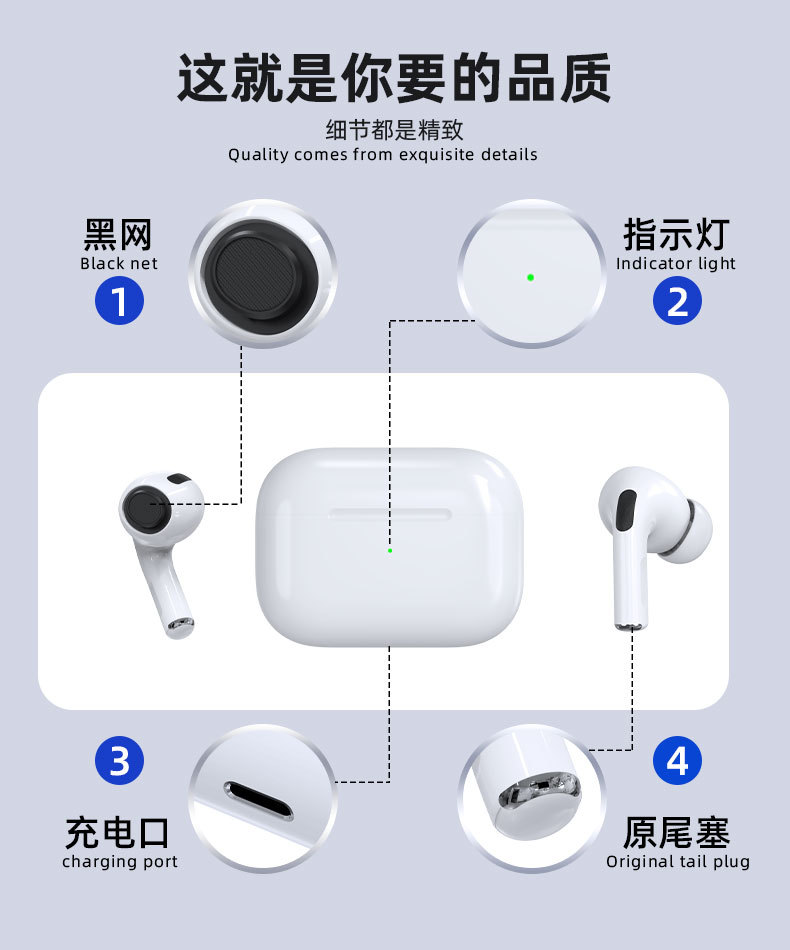 这就是你要的品质
细节都是精致
Quality comes from exquisite details

黑网
Black net
1

指示灯
Indicator light
2

3
充电口
charging port

4
原尾塞
Original tail plug