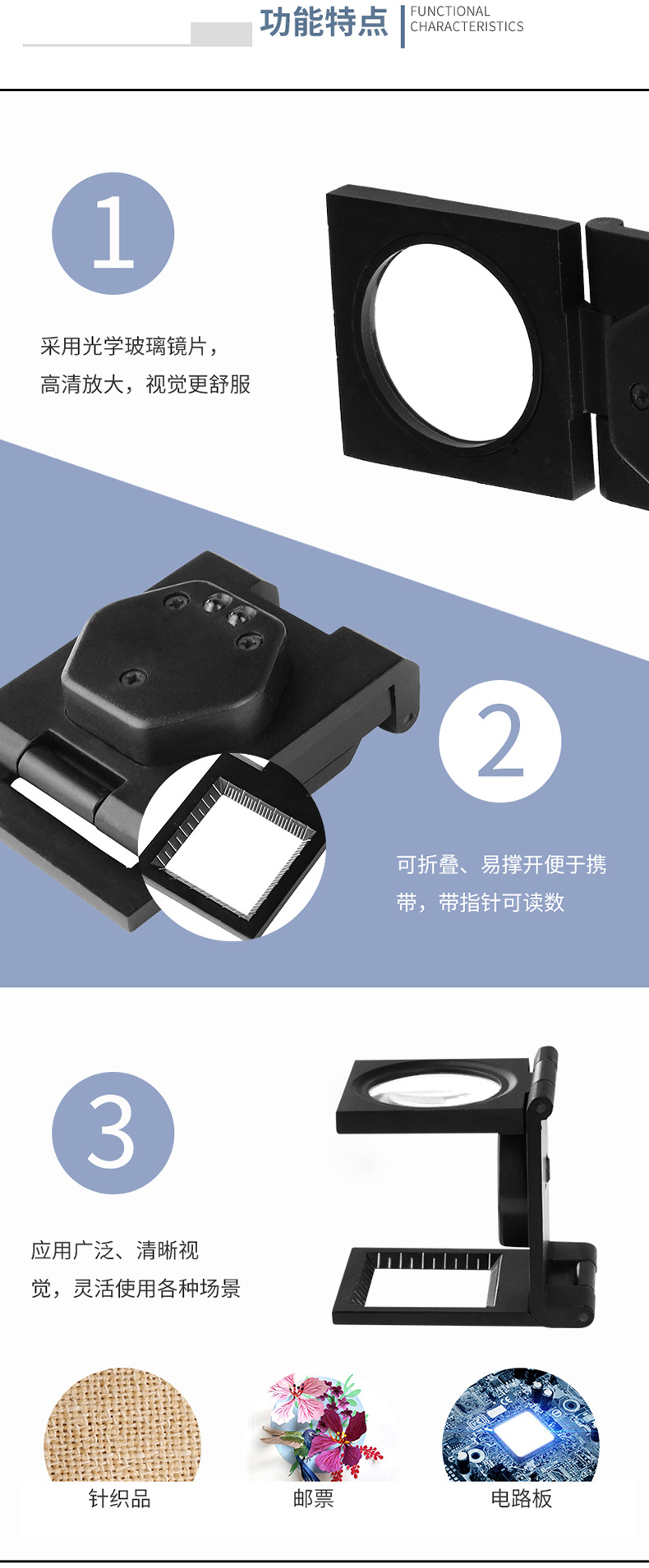 功能特点 FUNCTIONAL CHARACTERISTICS

1

采用光学玻璃镜片，高清放大，视觉更舒服

2

可折叠、易撑开便于携带，带指针可读数

3

应用广泛、清晰视觉，灵活使用各种场景

针织品

邮票

电路板