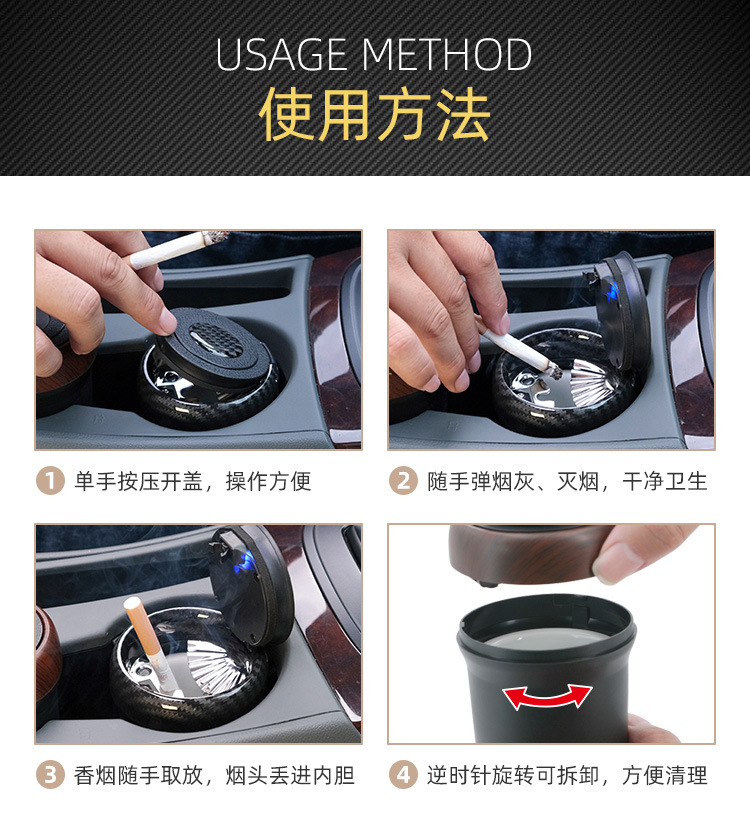 USAGE METHOD
使用方法

1 单手按压开盖，操作方便

2 随手弹烟灰、灭烟，干净卫生

3 香烟随手取放，烟头丢进内胆

4 逆时针旋转可拆卸，方便清理