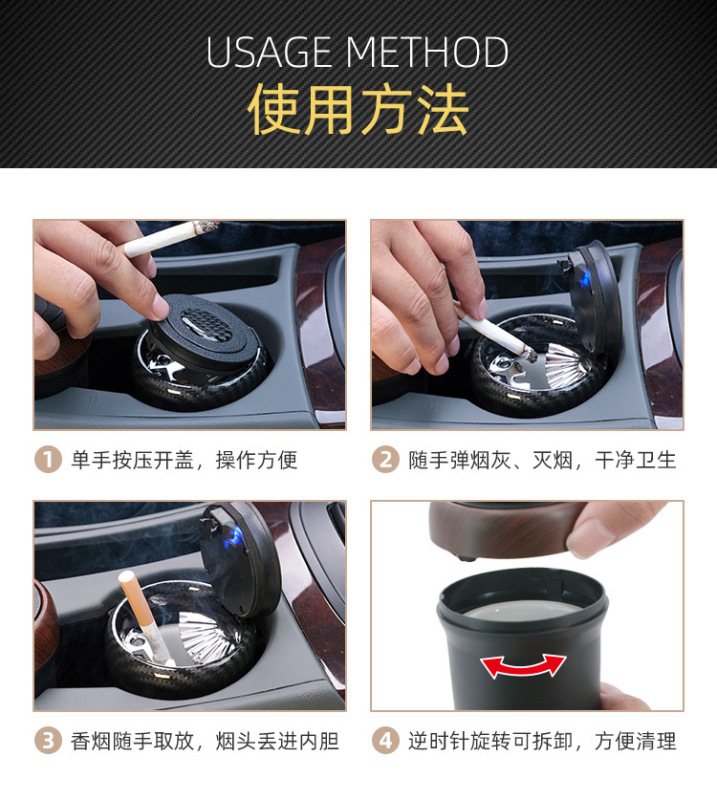 USAGE METHOD
使用方法

1 单手按压开盖，操作方便

2 随手弹烟灰、灭烟，干净卫生

3 香烟随手取放，烟头丢进内胆

4 逆时针旋转可拆卸，方便清理