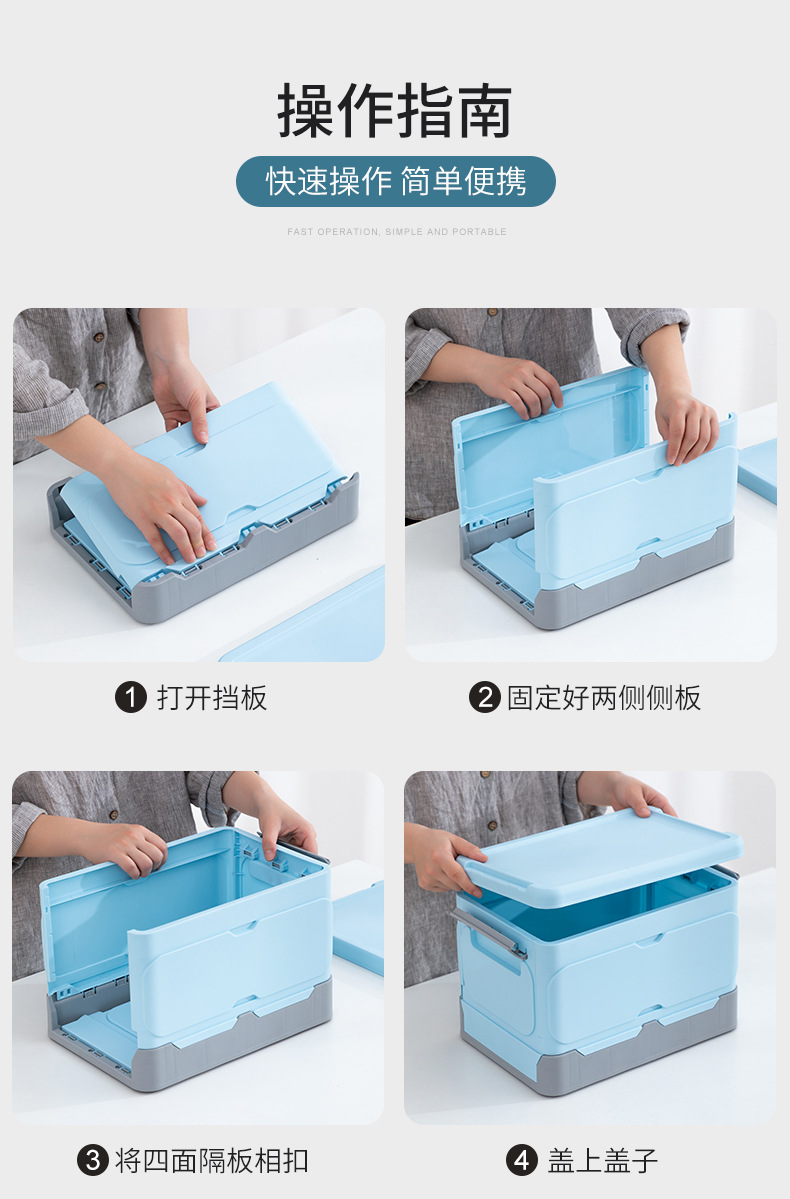 操作指南

快速操作 简单便携

FAST OPERATION, SIMPLE AND PORTABLE

1 打开挡板

2 固定好两侧侧板

3 将四面隔板相扣

4 盖上盖子