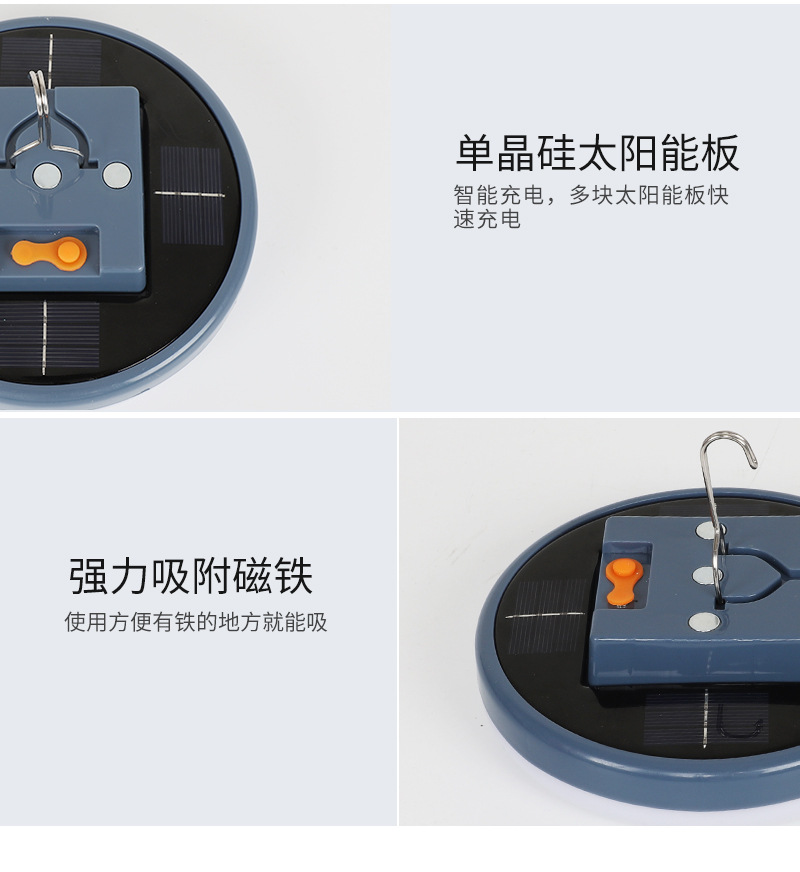 单晶硅太阳能板
智能充电，多块太阳能板快速充电

强力吸附磁铁
使用方便有铁的地方就能吸