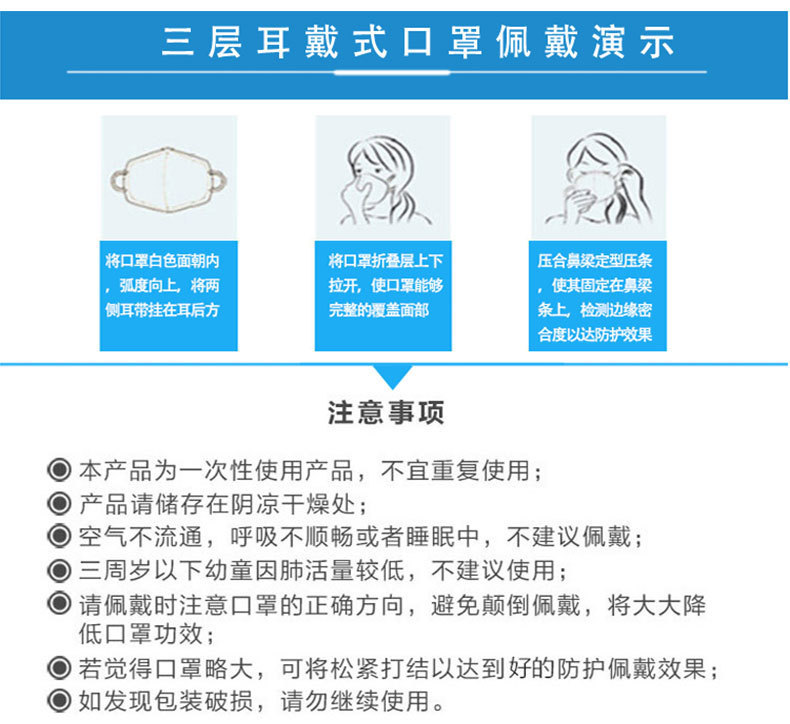 三层耳戴式口罩佩戴演示

将口罩白色面朝内，弧度向上，将两侧耳带挂在耳后方

将口罩折叠层上下拉开，使口罩能够完整的覆盖面部

压合鼻梁定型压条，使其固定在鼻梁条上，检测边缘密合度以达防护效果

注意事项

◉ 本产品为一次性使用产品，不宜重复使用；
◉ 产品请储存在阴凉干燥处；
◉ 空气不流通，呼吸不顺畅或者睡眠中，不建议佩戴；
◉ 三周岁以下幼童因肺活量较低，不建议使用；
◉ 请佩戴时注意口罩的正确方向，避免颠倒佩戴，将大大降低口罩功效；
◉ 若觉得口罩略大，可将松紧打结以达到好的防护佩戴效果；
◉ 如发现包装破损，请勿继续使用。