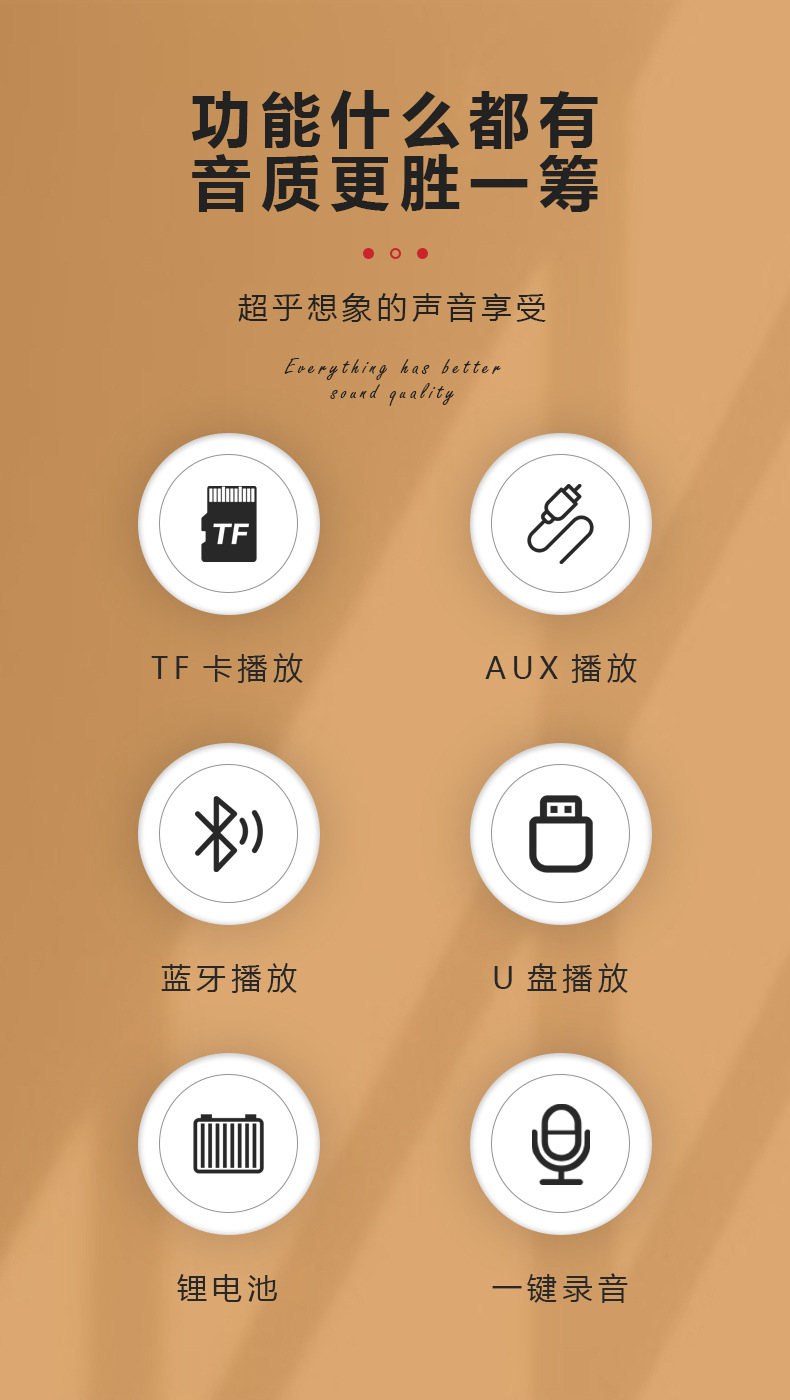 功能什么都有
音质更胜一筹

超乎想象的声音享受

Everything has better
sound quality

TF

TF卡播放

AUX播放

蓝牙播放

U盘播放

锂电池

一键录音