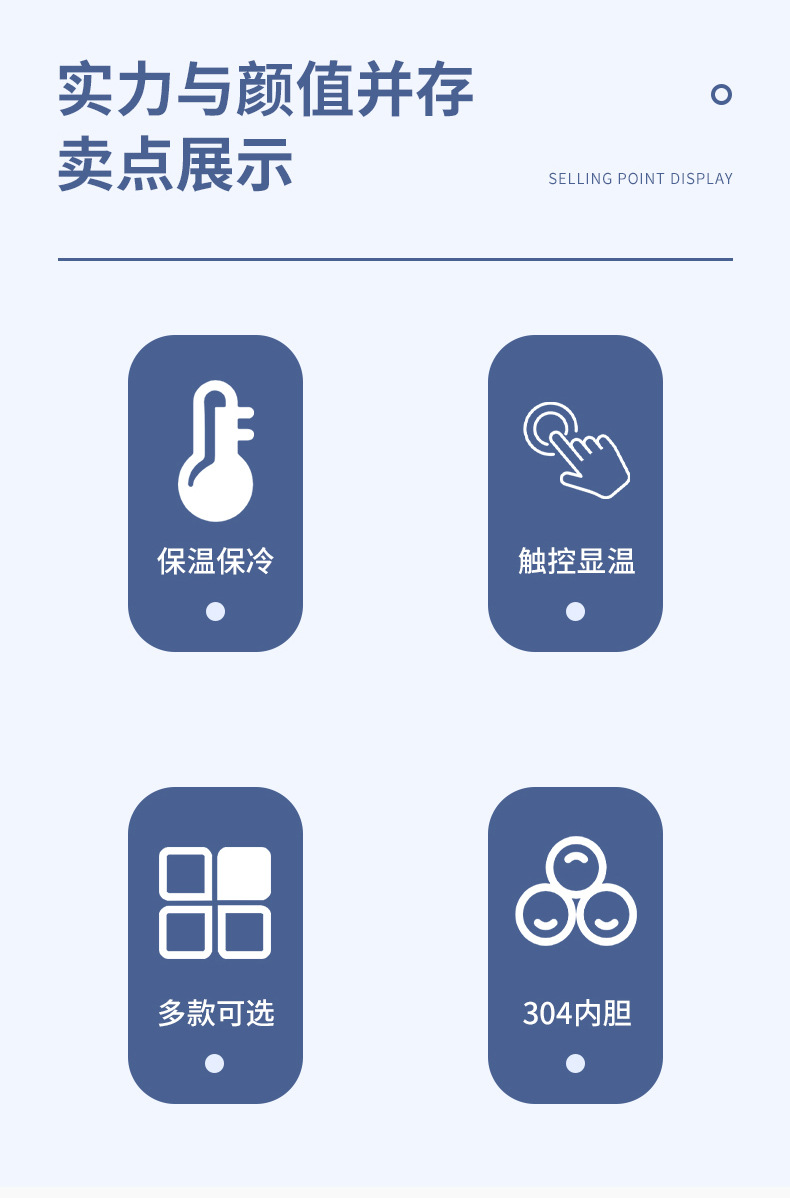 实力与颜值并存
卖点展示

SELLING POINT DISPLAY

保温保冷

触控显温

多款可选

304内胆