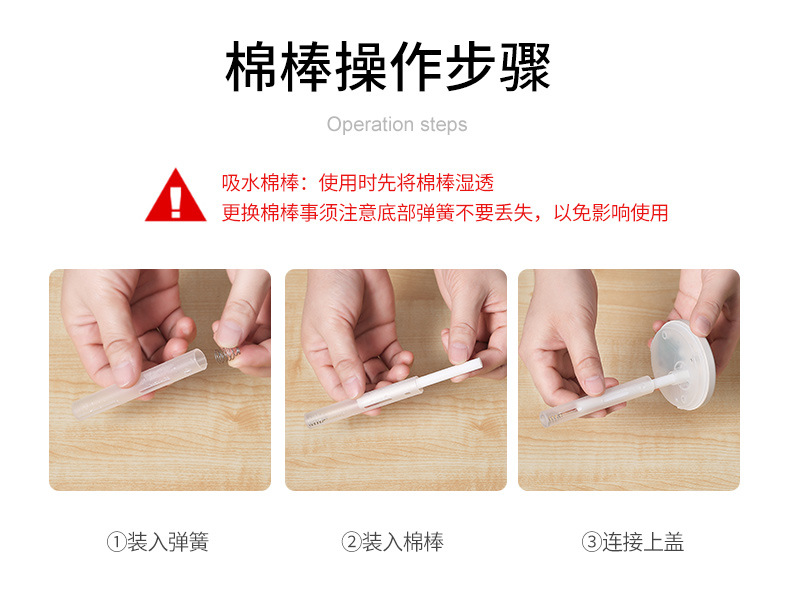 棉棒操作步骤

Operation steps

吸水棉棒：使用时先将棉棒湿透
更换棉棒事须注意底部弹簧不要丢失，以免影响使用

①装入弹簧

②装入棉棒

③连接上盖