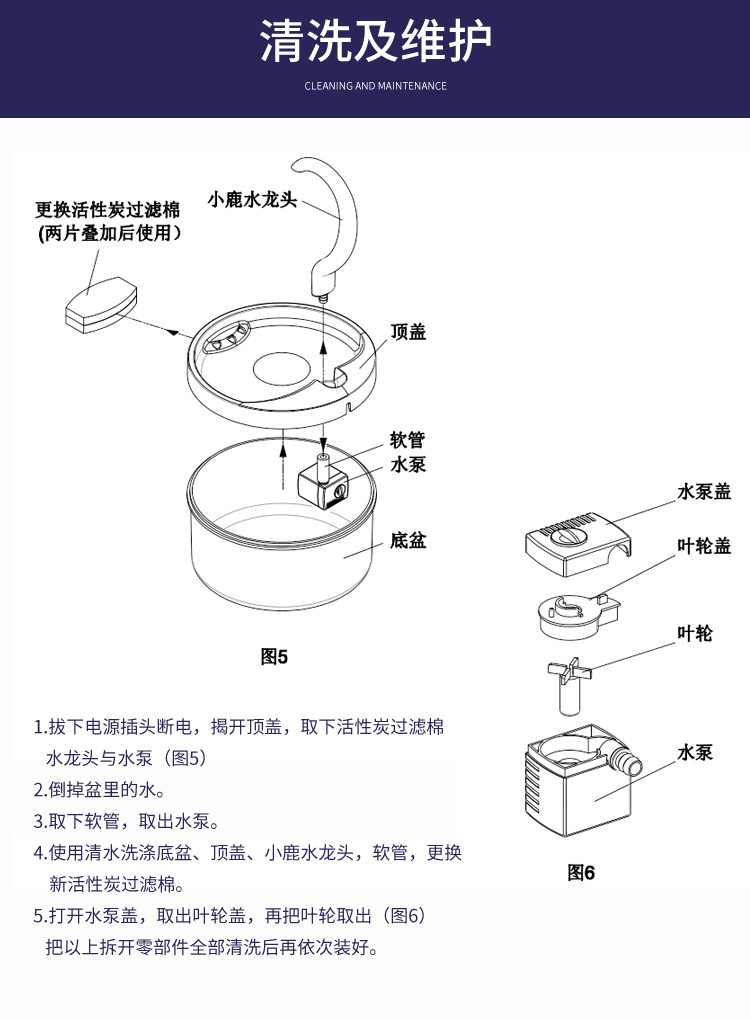 清洗及维护

CLEANING AND MAINTENANCE

更换活性炭过滤棉
(两片叠加后使用)

小鹿水龙头

顶盖

软管

水泵

底盆

图5

水泵盖

叶轮盖

叶轮

水泵

图6

1.拔下电源插头断电，揭开顶盖，取下活性炭过滤棉水龙头与水泵（图5）

2.倒掉盆里的水。

3.取下软管，取出水泵。

4.使用清水洗涤底盆、顶盖、小鹿水龙头，软管，更换新活性炭过滤棉。

5.打开水泵盖，取出叶轮盖，再把叶轮取出（图6）把以上拆开零部件全部清洗后再依次装好。