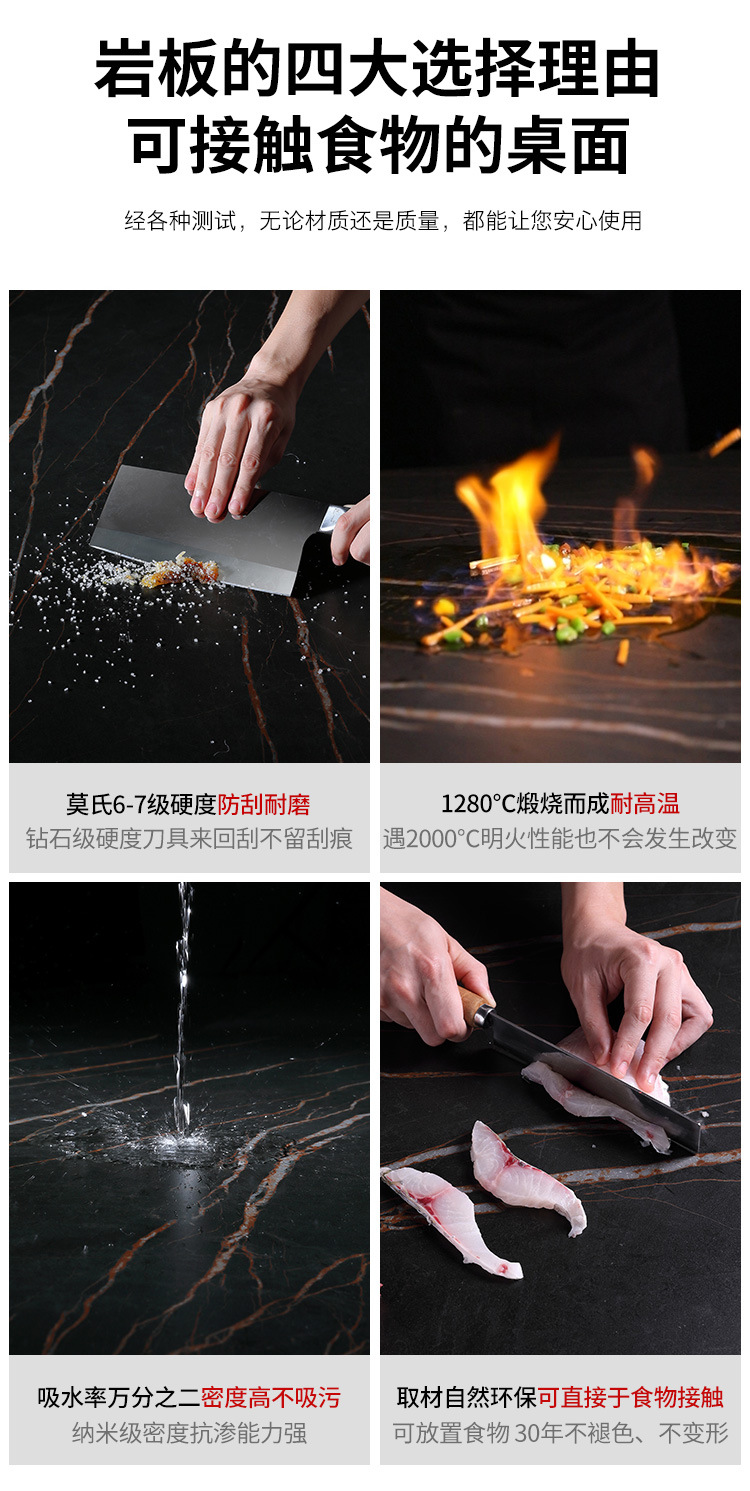 岩板的四大选择理由
可接触食物的桌面

经各种测试，无论材质还是质量，都能让您安心使用

莫氏6-7级硬度防刮耐磨
钻石级硬度刀具来回刮不留刮痕

1280°C煅烧而成耐高温
遇2000°C明火性能也不会发生改变

吸水率万分之二密度高不吸污
纳米级密度抗渗能力强

取材自然环保可直接于食物接触
可放置食物 30年不褪色、不变形