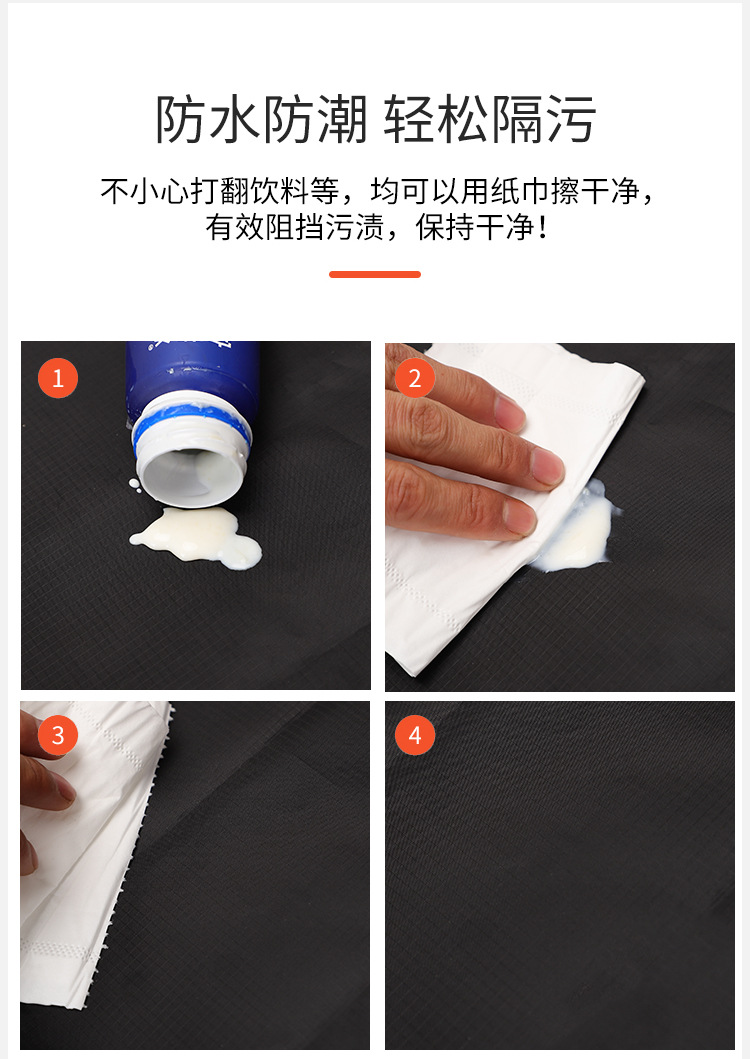 防水防潮 轻松隔污

不小心打翻饮料等，均可以用纸巾擦干净，有效阻挡污渍，保持干净！

1

2

3

4