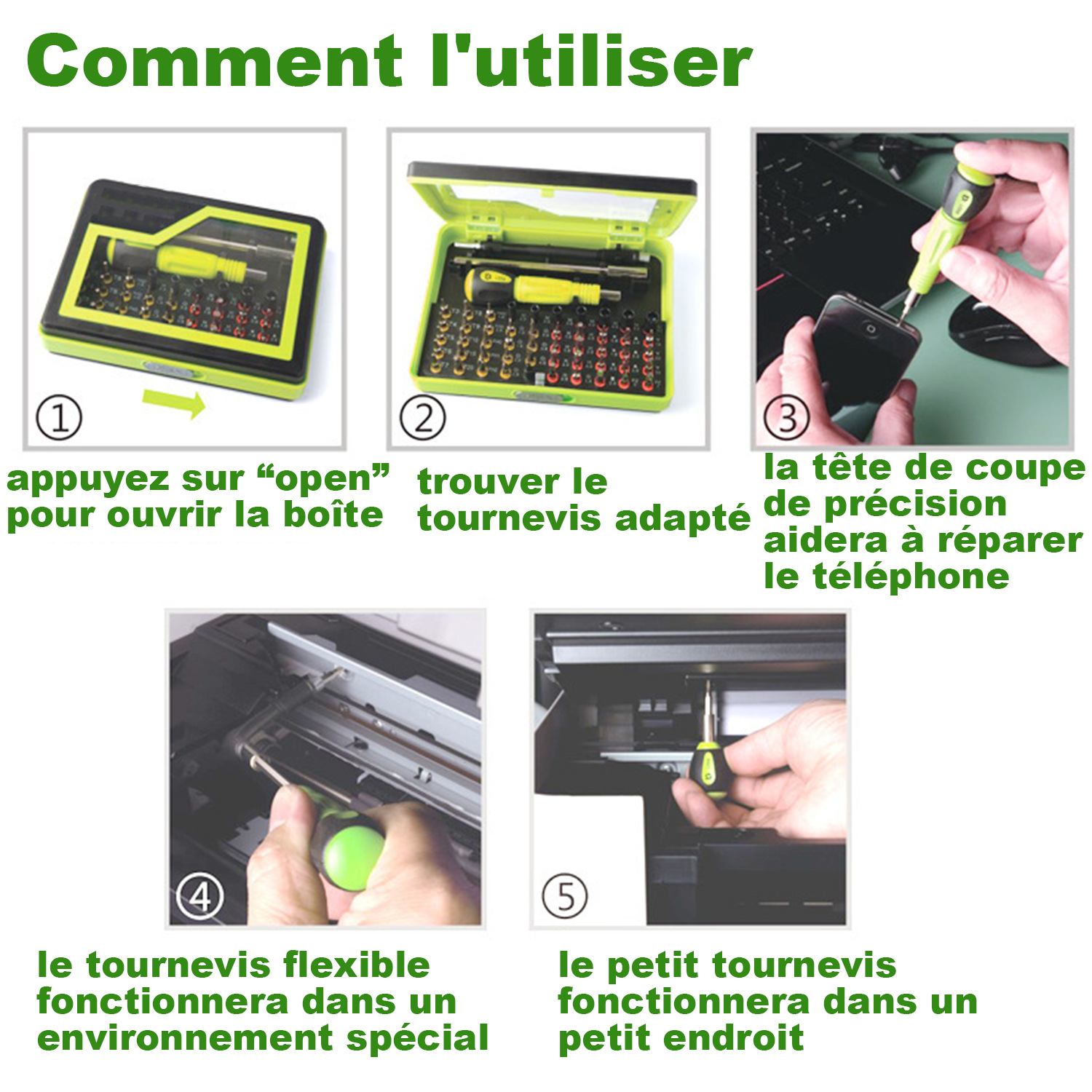 Comment l'utiliser

①

appuyez sur “open” pour ouvrir la boîte

②

trouver le tournevis adapté

③

la tête de coupe de précision aidera à réparer le téléphone

④

le tournevis flexible fonctionnera dans un environnement spécial

⑤

le petit tournevis fonctionnera dans un petit endroit