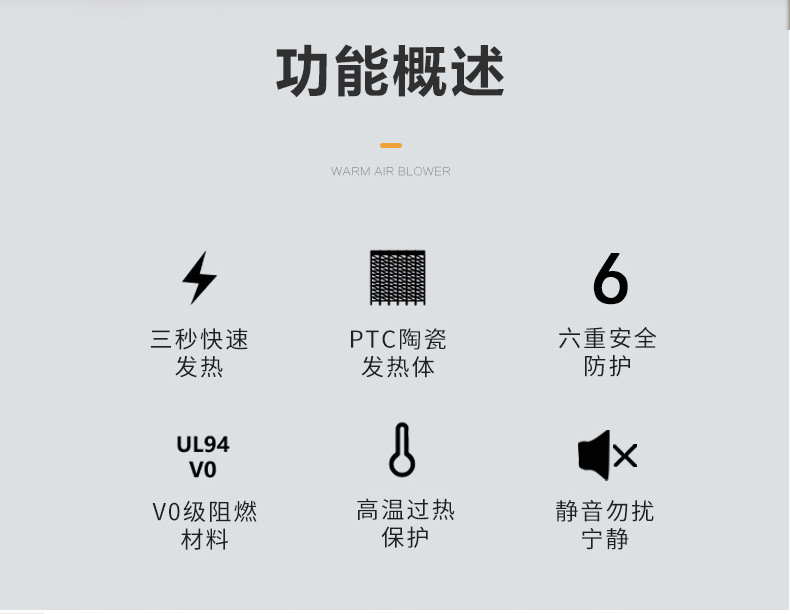 功能概述

WARM AIR BLOWER

三秒快速
发热

PTC陶瓷
发热体

6
六重安全
防护

UL94
V0
V0级阻燃
材料

高温过热
保护

静音勿扰
宁静