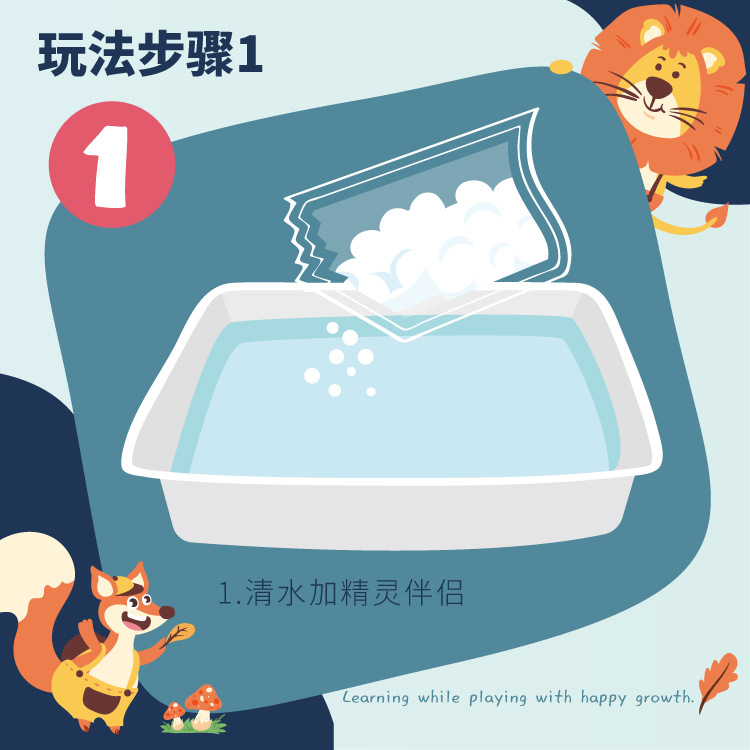 玩法步骤1

1

1.清水加精灵伴侣

Learning while playing with happy growth.