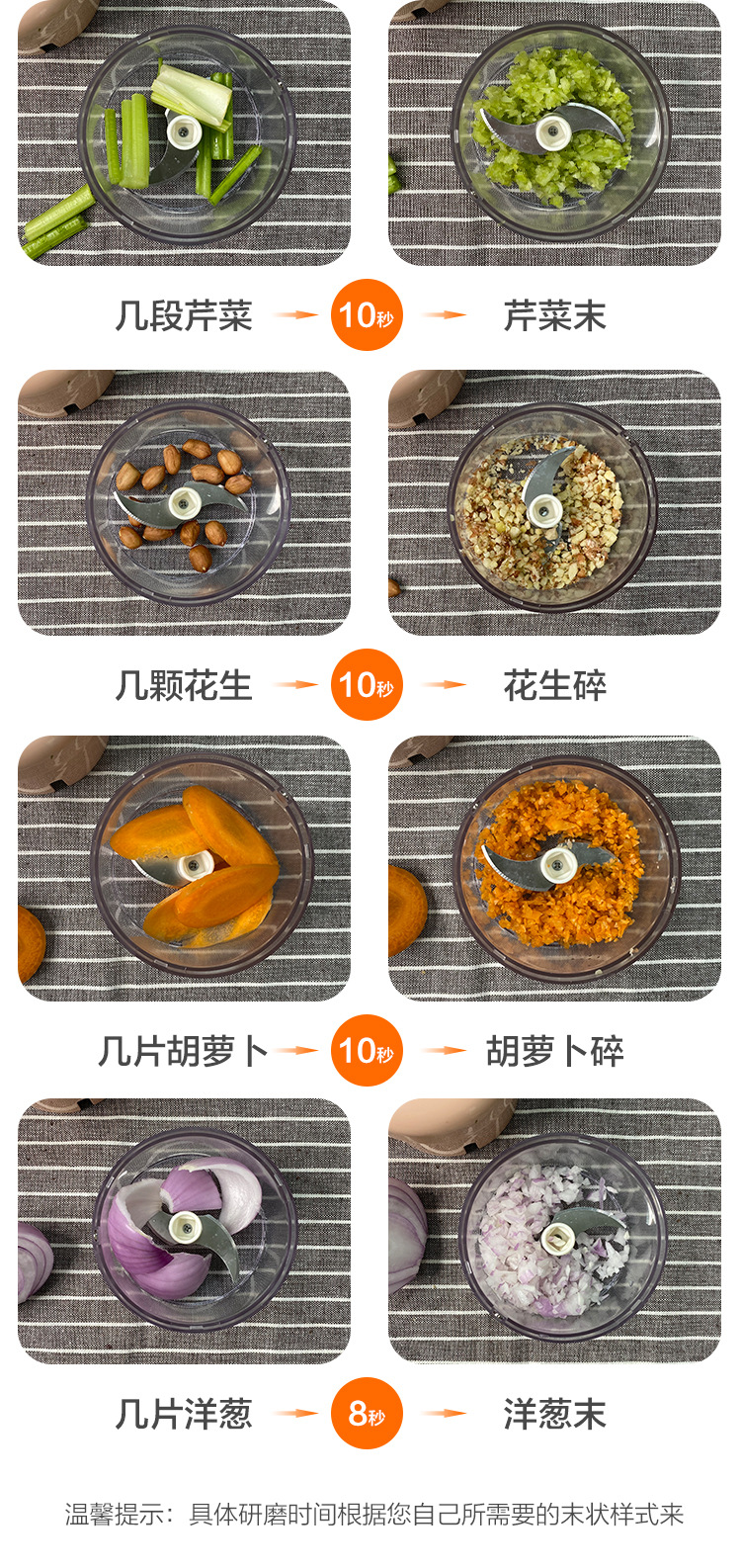 几段芹菜 10秒 芹菜末

几颗花生 10秒 花生碎

几片胡萝卜 10秒 胡萝卜碎

几片洋葱 8秒 洋葱末

温馨提示：具体研磨时间根据您自己所需要的末状样式来