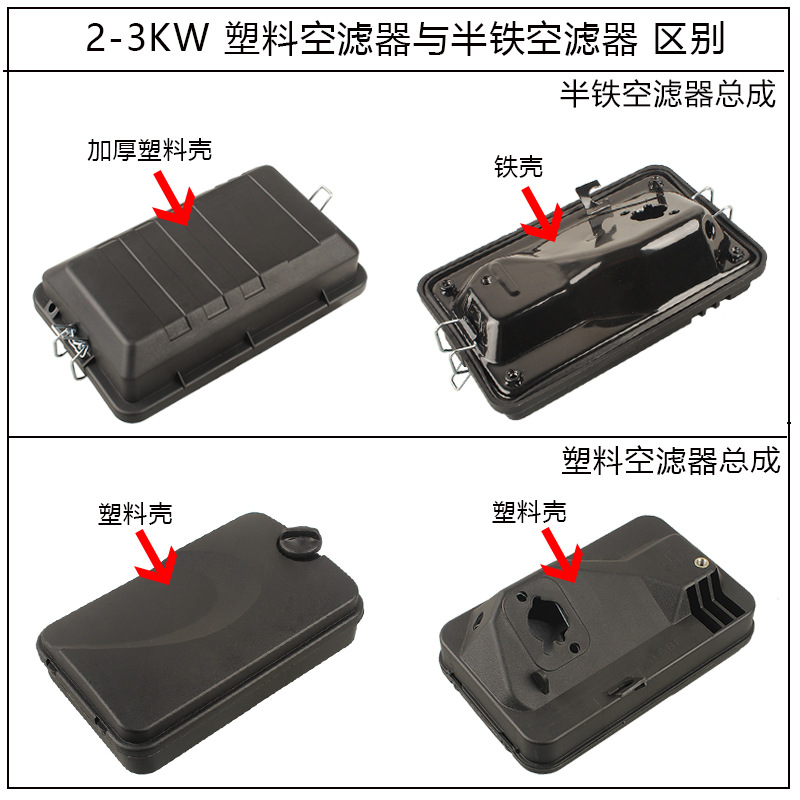 2-3KW 塑料空滤器与半铁空滤器 区别

半铁空滤器总成

加厚塑料壳

铁壳

塑料空滤器总成

塑料壳

塑料壳