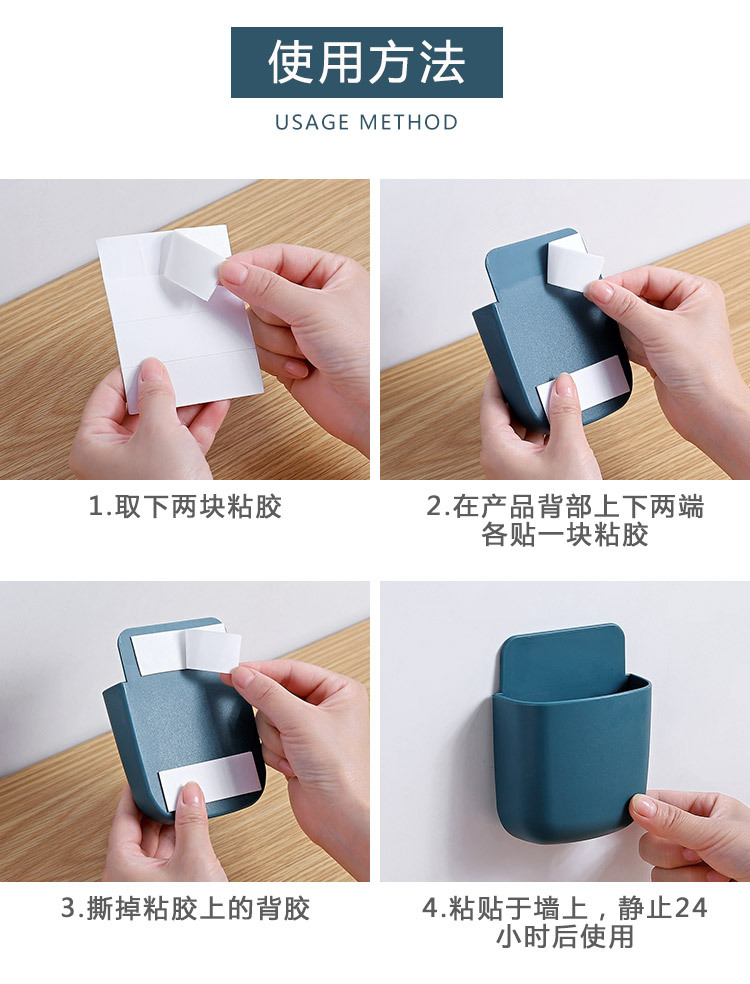 使用方法

USAGE METHOD

1.取下两块粘胶

2.在产品背部上下两端各贴一块粘胶

3.撕掉粘胶上的背胶

4.粘贴于墙上，静止24小时后使用