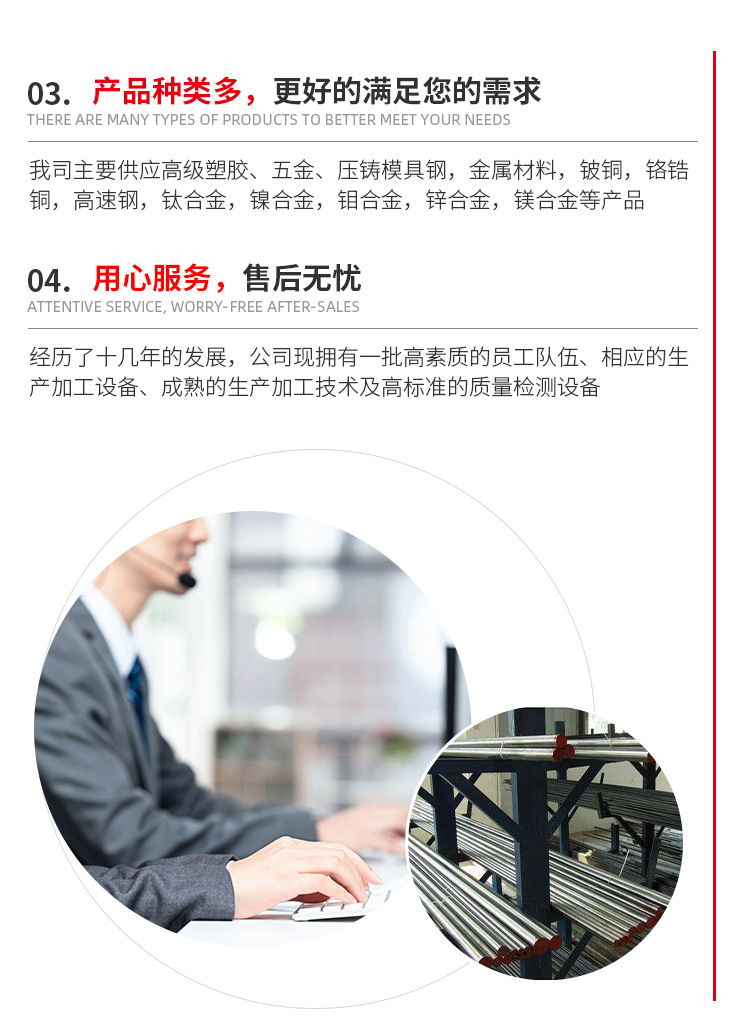 03. 产品种类多，更好的满足您的需求
THERE ARE MANY TYPES OF PRODUCTS TO BETTER MEET YOUR NEEDS

我司主要供应高级塑胶、五金、压铸模具钢，金属材料，铍铜，铬锆铜，高速钢，钛合金，镍合金，钼合金，锌合金，镁合金等产品

04. 用心服务，售后无忧
ATTENTIVE SERVICE, WORRY-FREE AFTER-SALES

经历了十几年的发展，公司现拥有一批高素质的员工队伍、相应的生产加工设备、成熟的生产加工技术及高标准的质量检测设备