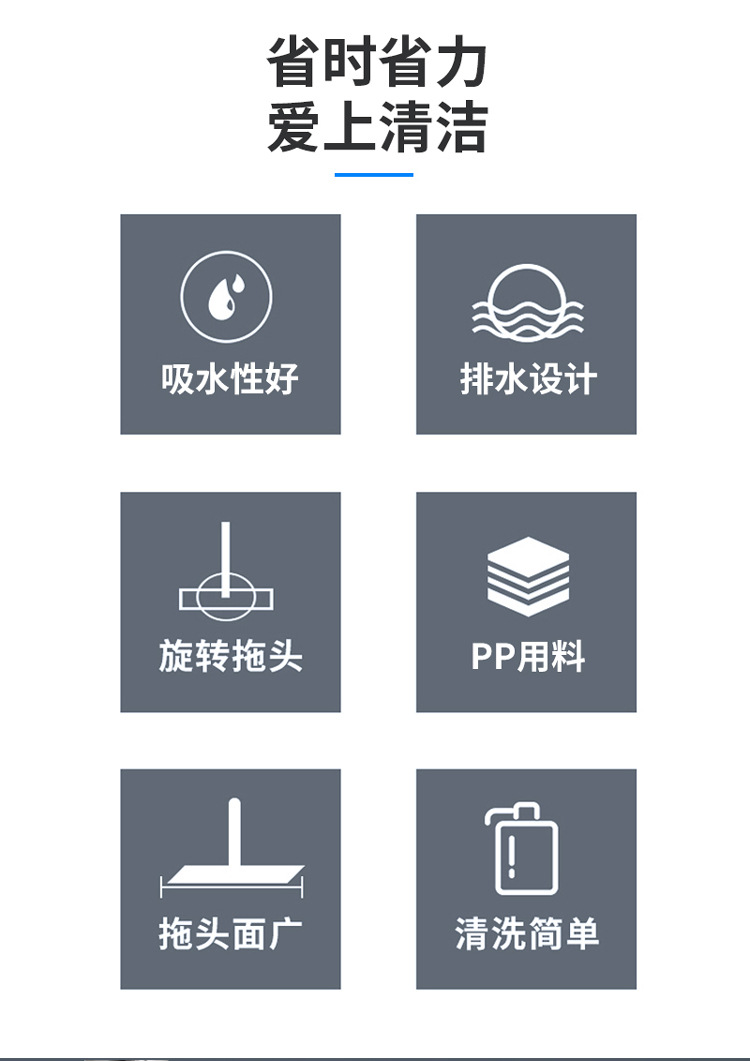 省时省力
爱上清洁

吸水性好

排水设计

旋转拖头

PP用料

拖头面广

清洗简单