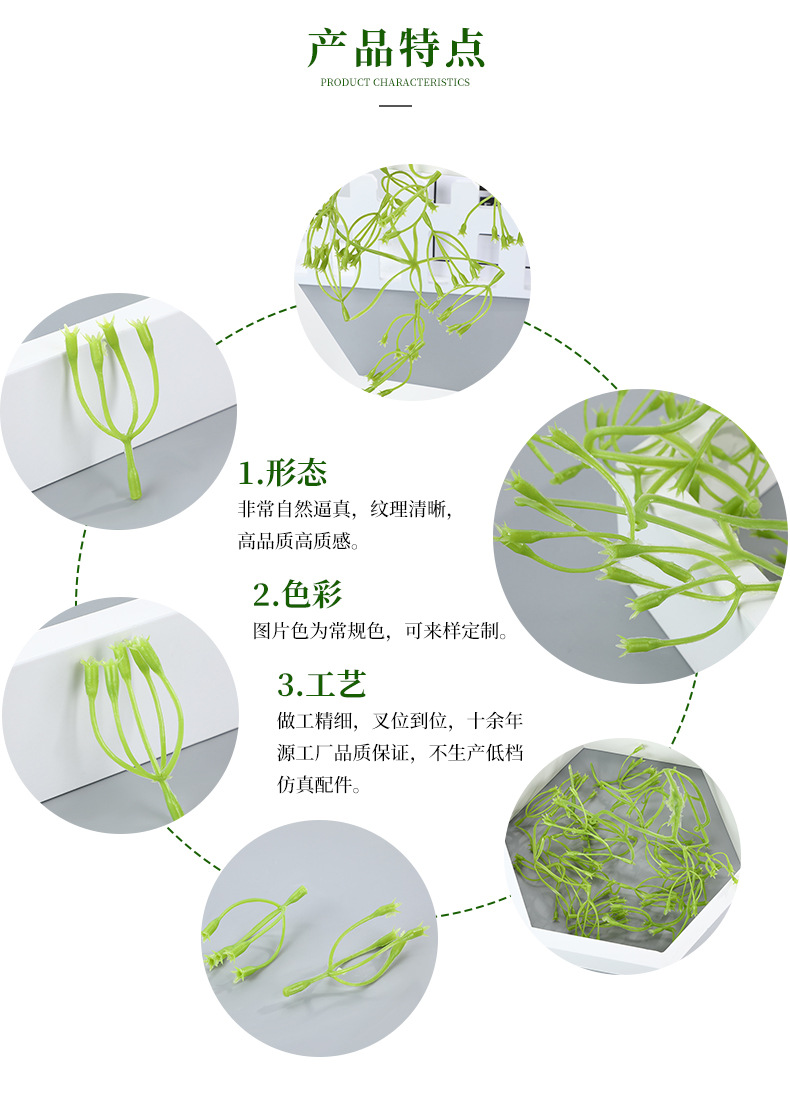 产品特点
PRODUCT CHARACTERISTICS

1.形态
非常自然逼真，纹理清晰，高品质高质感。

2.色彩
图片色为常规色，可来样定制。

3.工艺
做工精细，叉位到位，十余年源工厂品质保证，不生产低档仿真配件。