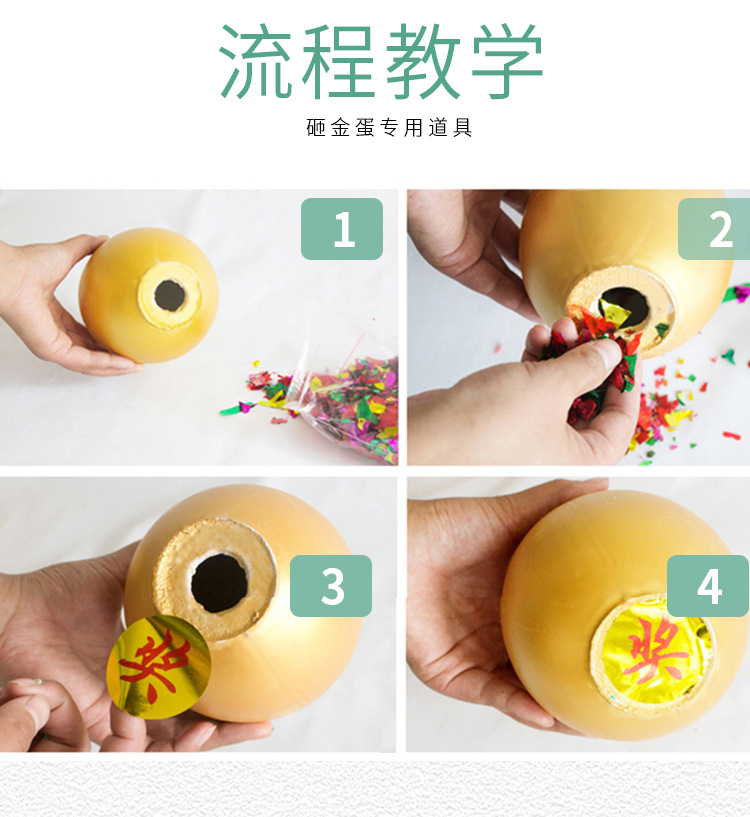 流程教学

砸金蛋专用道具

1

2

3

奖

4

奖