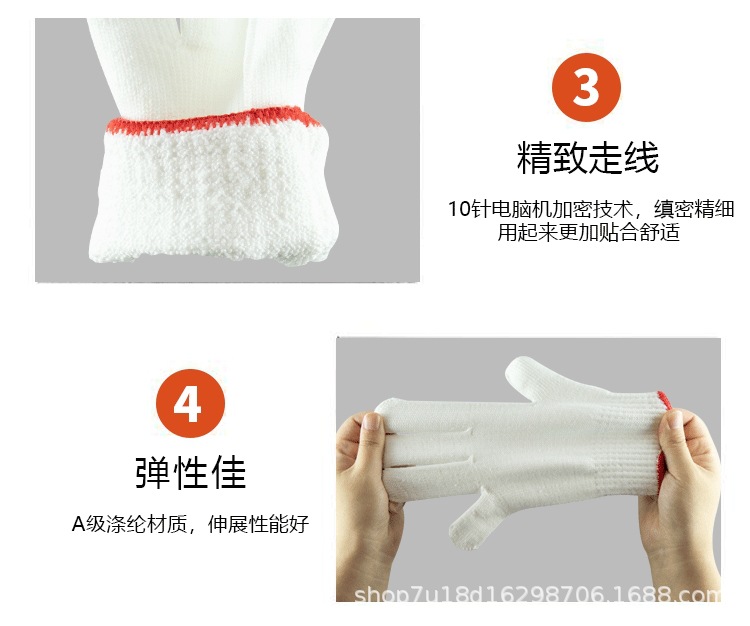 3

精致走线

10针电脑机加密技术，缜密精细
用起来更加贴合舒适

4

弹性佳

A级涤纶材质，伸展性能好

shop7u18d16298706.1688.com