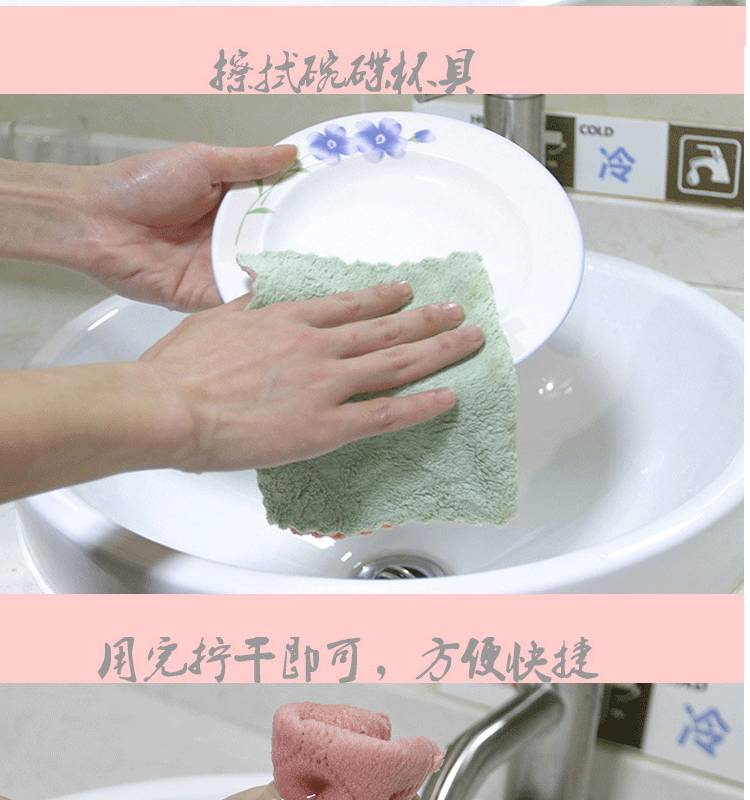 擦拭碗碟杯具

COLD
冷

用完拧干即可，方便快捷

冷