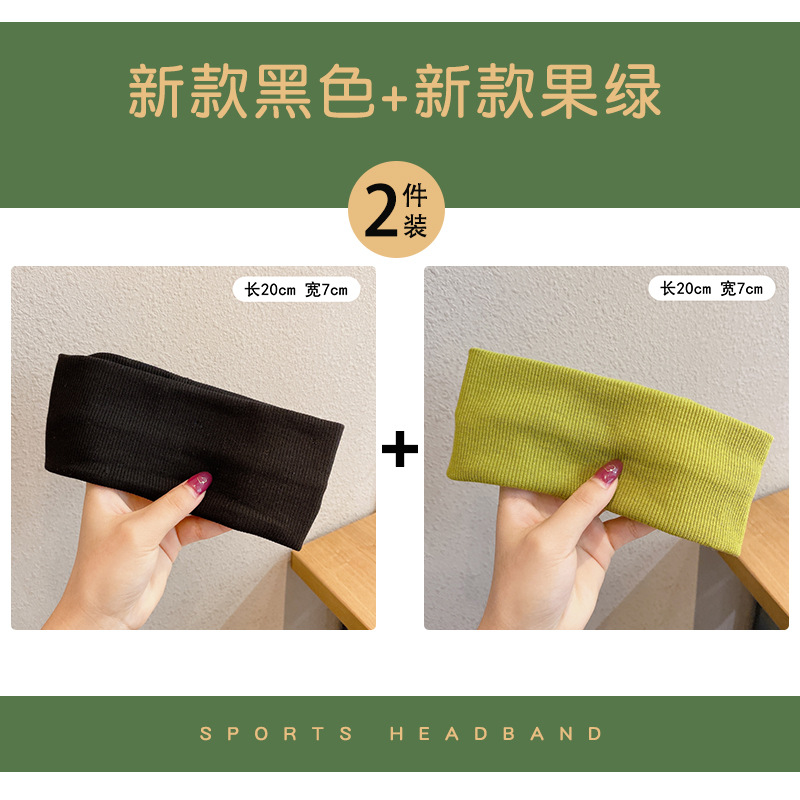 新款黑色+新款果绿

2件装

长20cm 宽7cm

+

长20cm 宽7cm

SPORTS HEADBAND