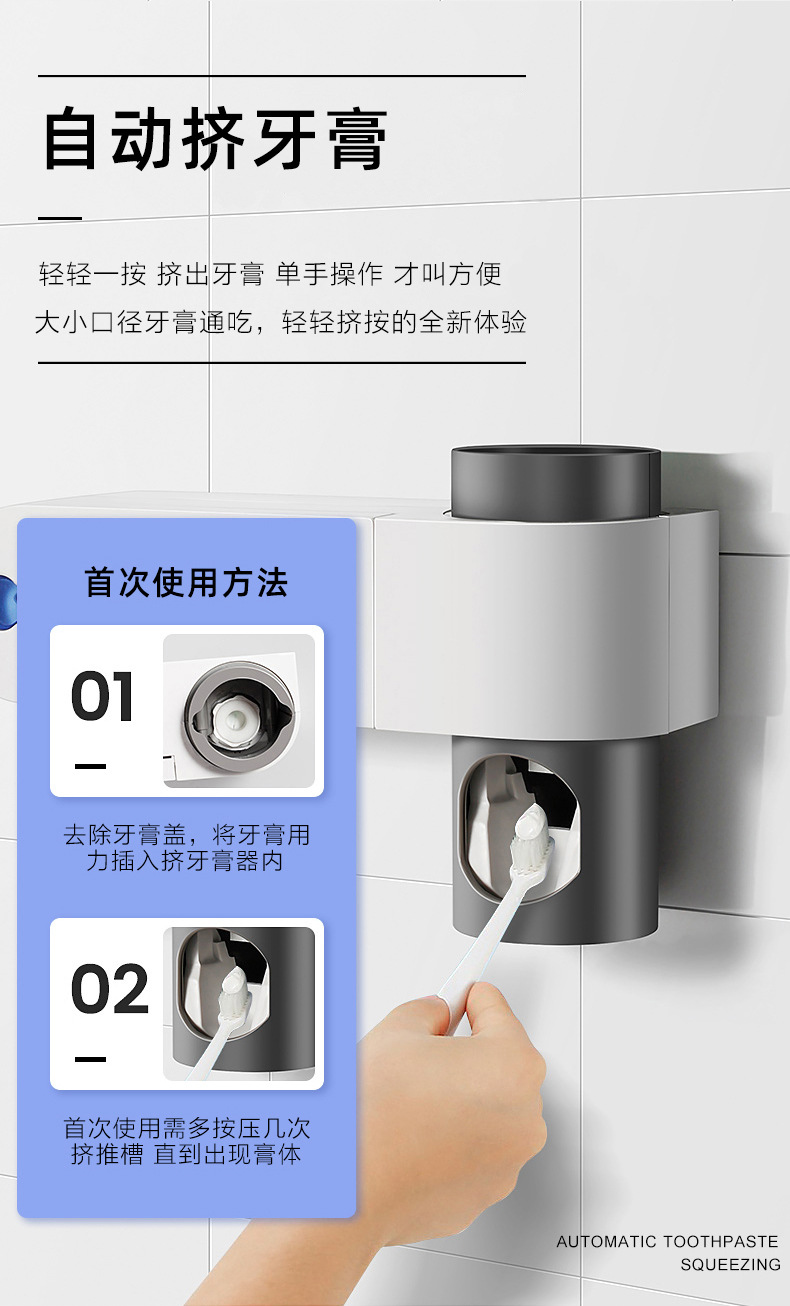 自动挤牙膏

轻轻一按 挤出牙膏 单手操作 才叫方便
大小口径牙膏通吃，轻轻挤按的全新体验

首次使用方法

01

去除牙膏盖，将牙膏用力插入挤牙膏器内

02

首次使用需多按压几次挤推槽 直到出现膏体

AUTOMATIC TOOTHPASTE SQUEEZING