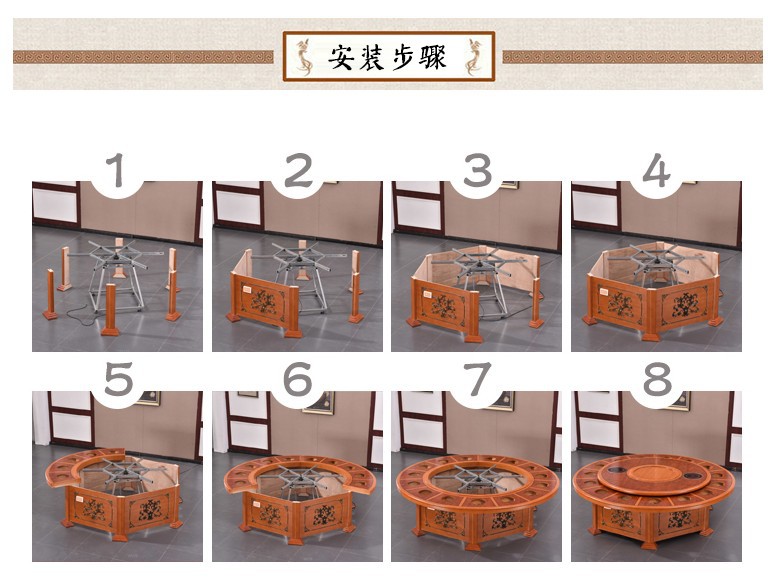 安装步骤

1

2

3

4

5

6

7

8