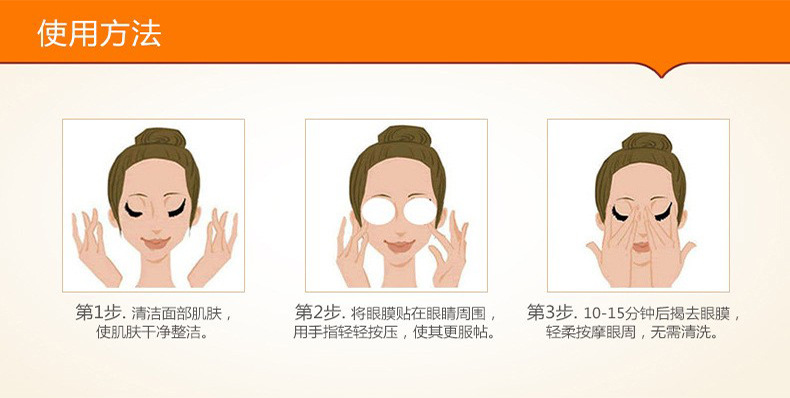 使用方法

第1步. 清洁面部肌肤，使肌肤干净整洁。

第2步. 将眼膜贴在眼睛周围，用手指轻轻按压，使其更服帖。

第3步. 10-15分钟后揭去眼膜，轻柔按摩眼周，无需清洗。