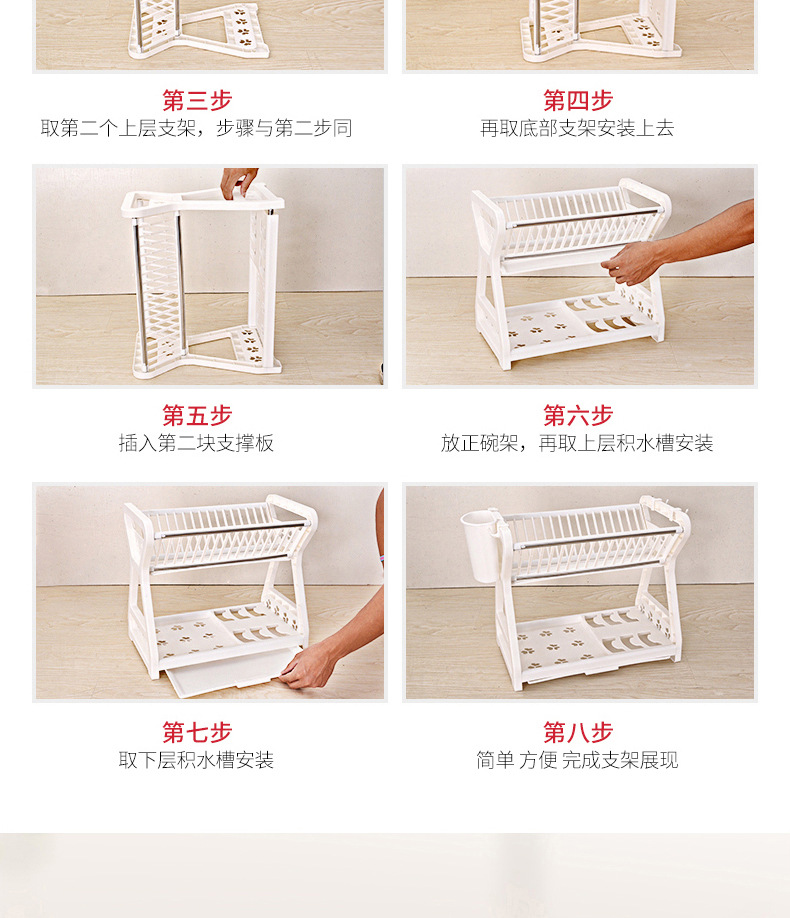 第三步
取第二个上层支架，步骤与第二步同

第四步
再取底部支架安装上去

第五步
插入第二块支撑板

第六步
放正碗架，再取上层积水槽安装

第七步
取下层积水槽安装

第八步
简单 方便 完成支架展现