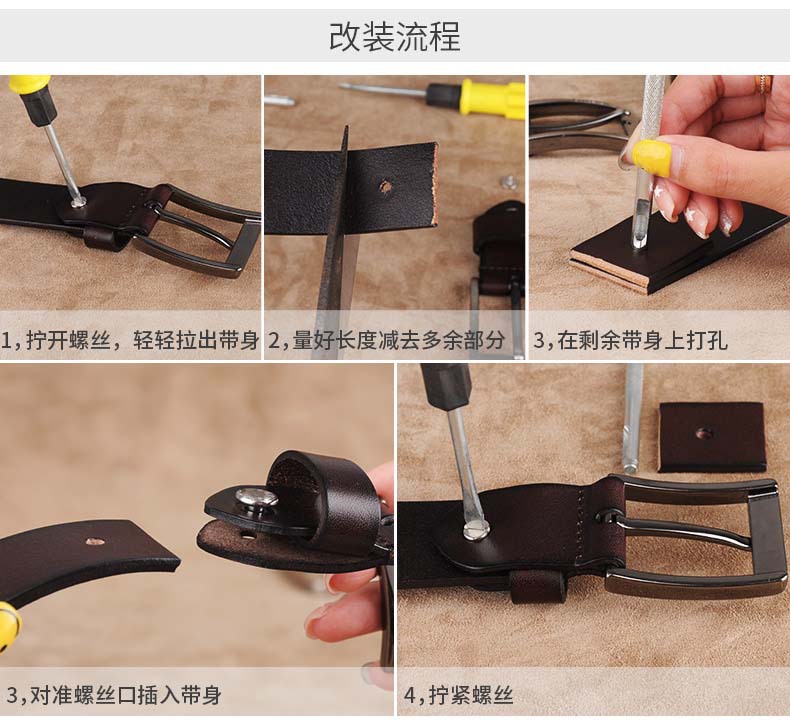 改装流程

1,拧开螺丝，轻轻拉出带身

2,量好长度减去多余部分

3,在剩余带身上打孔

3,对准螺丝口插入带身

4,拧紧螺丝