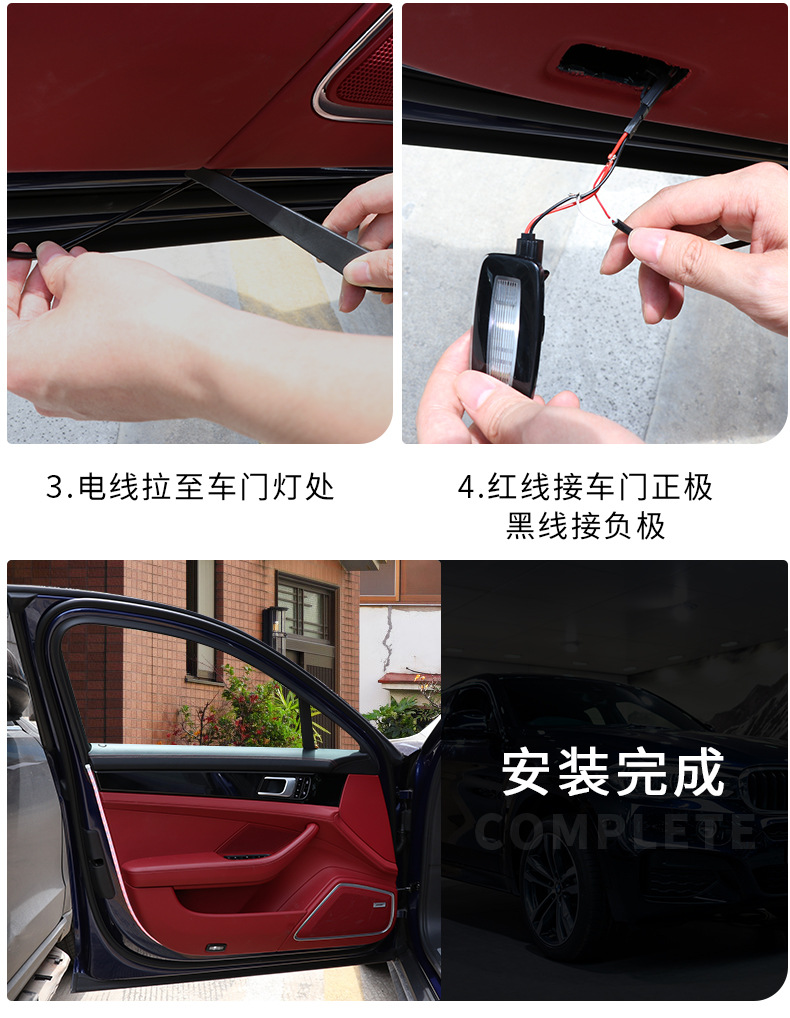 3.电线拉至车门灯处

4.红线接车门正极
黑线接负极

安装完成
COMPLETE