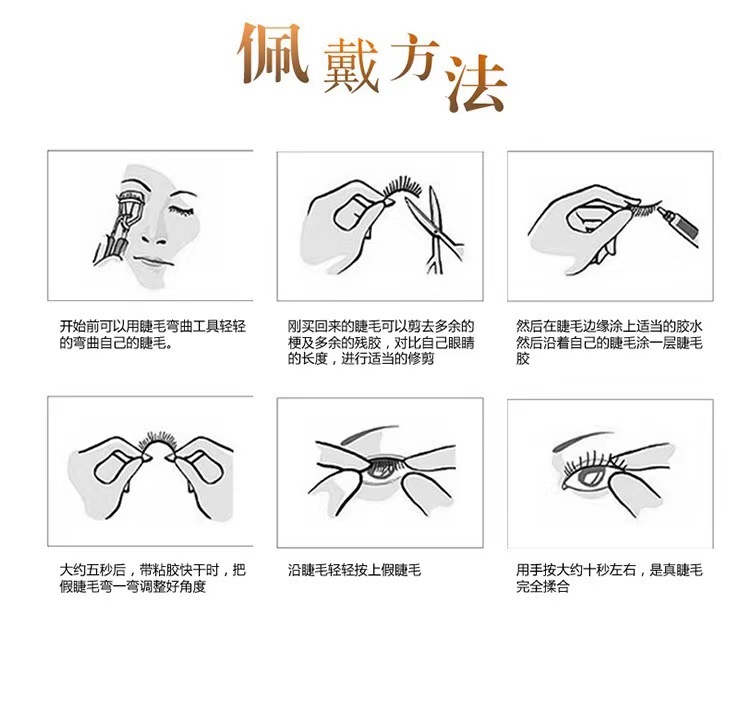 佩戴方法

开始前可以用睫毛弯曲工具轻轻的弯曲自己的睫毛。

刚买回来的睫毛可以剪去多余的梗及多余的残胶，对比自己眼睛的长度，进行适当的修剪

然后在睫毛边缘涂上适当的胶水然后沿着自己的睫毛涂一层睫毛胶

大约五秒后，带粘胶快干时，把假睫毛弯一弯调整好角度

沿睫毛轻轻按上假睫毛

用手按大约十秒左右，是真睫毛完全揉合