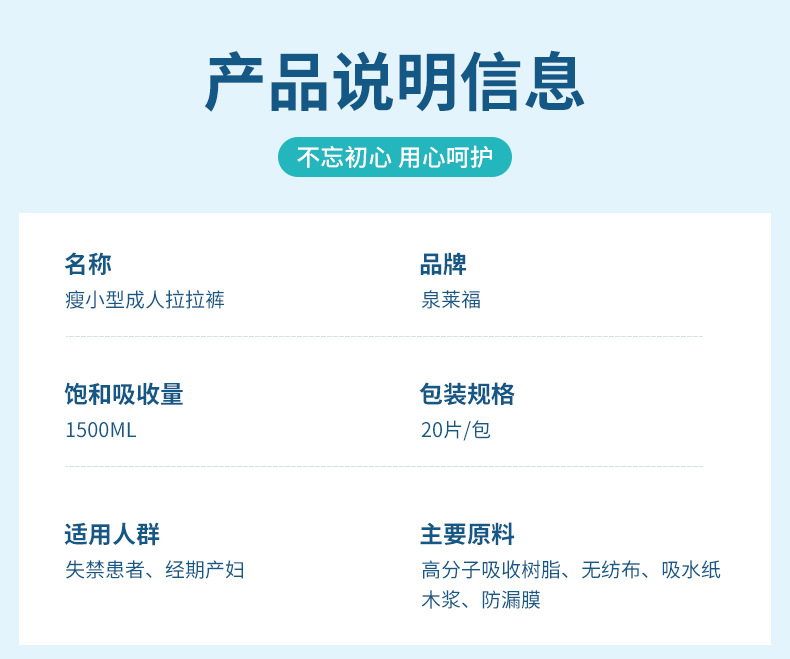 产品说明信息

不忘初心 用心呵护

名称
瘦小型成人拉拉裤

品牌
泉莱福

饱和吸收量
1500ML

包装规格
20片/包

适用人群
失禁患者、经期产妇

主要原料
高分子吸收树脂、无纺布、吸水纸木浆、防漏膜