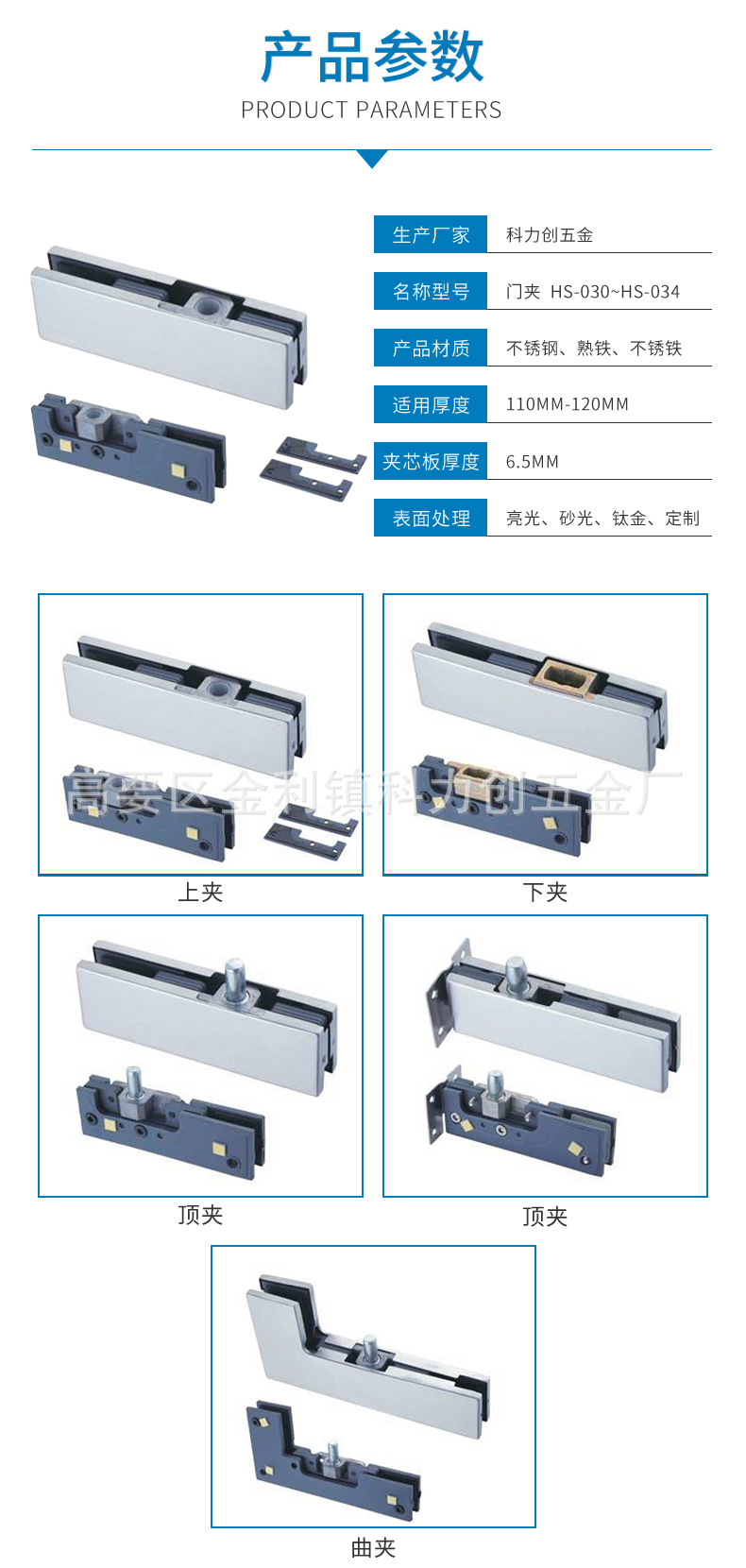 产品参数
PRODUCT PARAMETERS

| 生产厂家 | 科力创五金 |
|---|---|
| 名称型号 | 门夹 HS-030~HS-034 |
| 产品材质 | 不锈钢、熟铁、不锈铁 |
| 适用厚度 | 110MM-120MM |
| 夹芯板厚度 | 6.5MM |
| 表面处理 | 亮光、砂光、钛金、定制 |

高要区金利镇科力创五金厂

上夹

下夹

顶夹

顶夹

曲夹