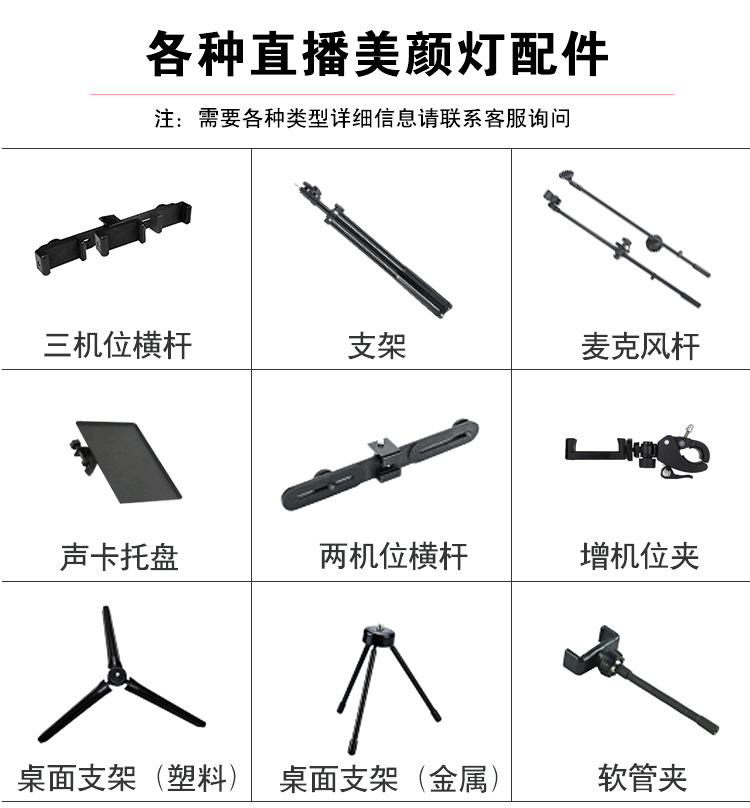 各种直播美颜灯配件

注：需要各种类型详细信息请联系客服询问

| 三机位横杆 | 支架 | 麦克风杆 |
|---|---|---|
| 声卡托盘 | 两机位横杆 | 增机位夹 |
| 桌面支架（塑料） | 桌面支架（金属） | 软管夹 |