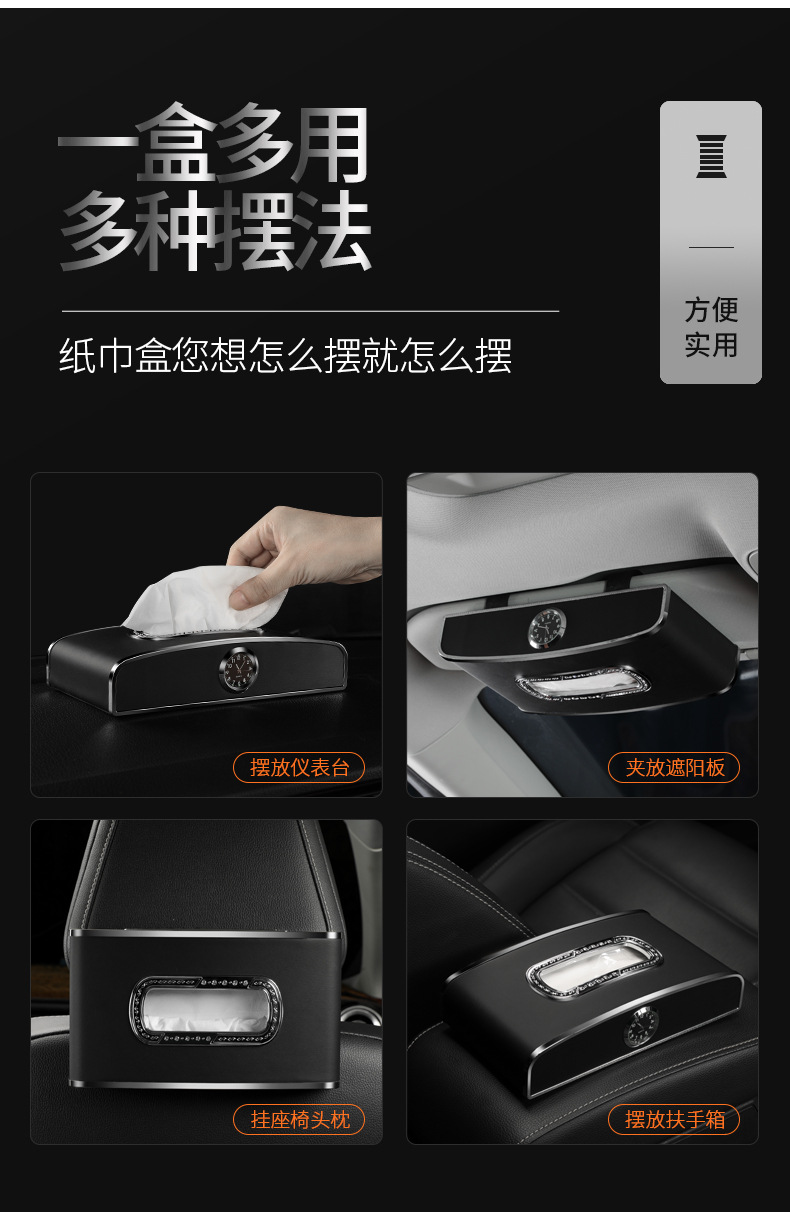 一盒多用
多种摆法

纸巾盒您想怎么摆就怎么摆

方便
实用

摆放仪表台

夹放遮阳板

挂座椅头枕

摆放扶手箱