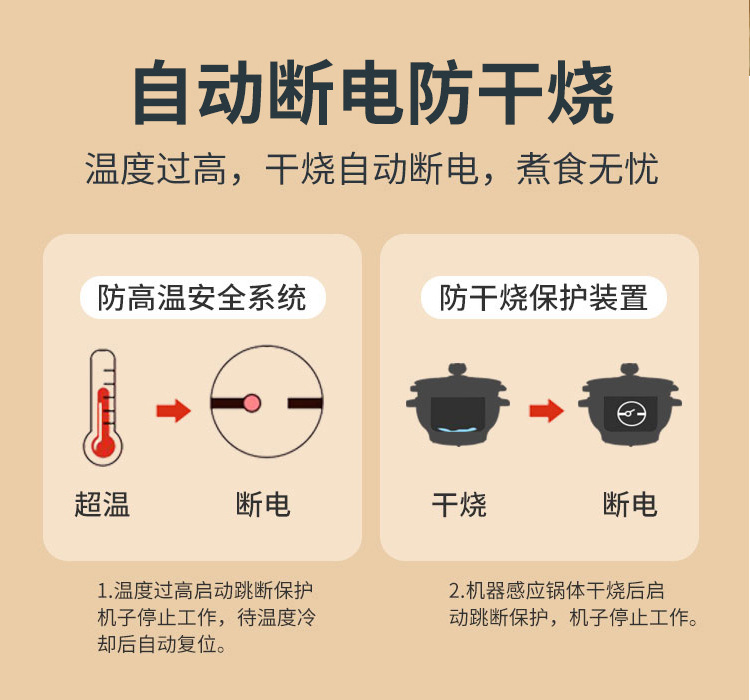 自动断电防干烧

温度过高，干烧自动断电，煮食无忧

防高温安全系统

超温

断电

1.温度过高启动跳断保护机子停止工作，待温度冷却后自动复位。

防干烧保护装置

干烧

断电

2.机器感应锅体干烧后启动跳断保护，机子停止工作。