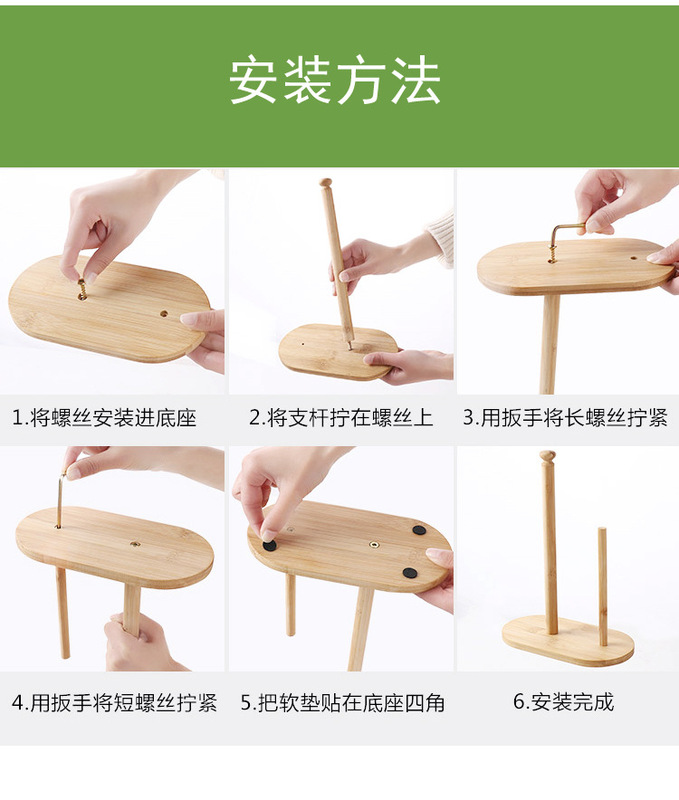 安装方法

1.将螺丝安装进底座

2.将支杆拧在螺丝上

3.用扳手将长螺丝拧紧

4.用扳手将短螺丝拧紧

5.把软垫贴在底座四角

6.安装完成