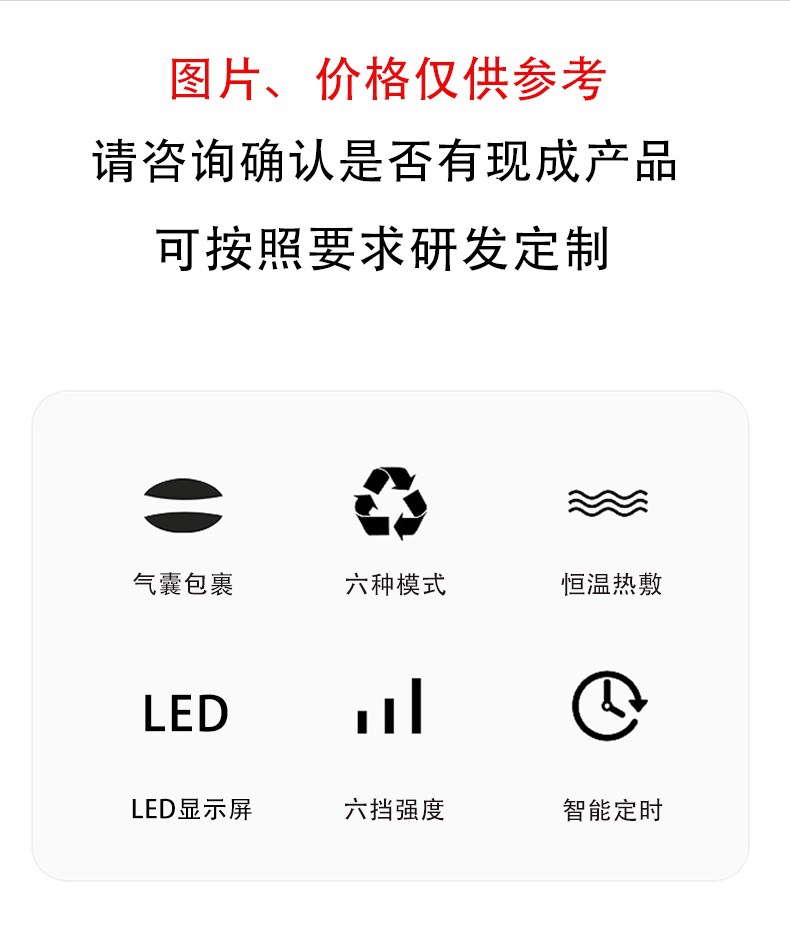 图片、价格仅供参考

请咨询确认是否有现成产品

可按照要求研发定制

气囊包裹

六种模式

恒温热敷

LED

LED显示屏

六挡强度

智能定时