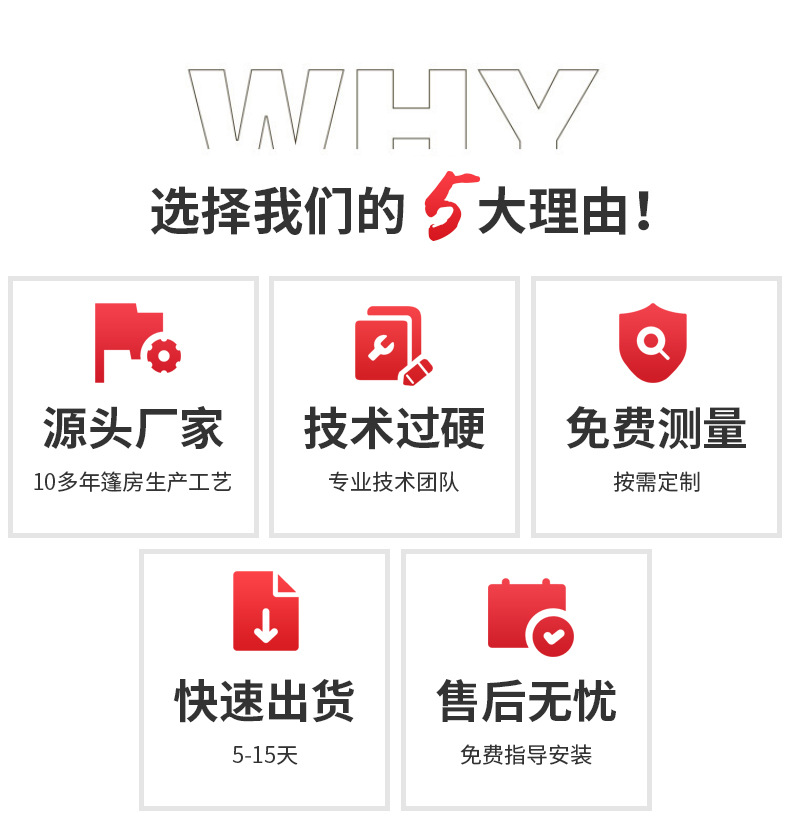 WHY

选择我们的5大理由！

源头厂家

10多年篷房生产工艺

技术过硬

专业技术团队

免费测量

按需定制

快速出货

5-15天

售后无忧

免费指导安装