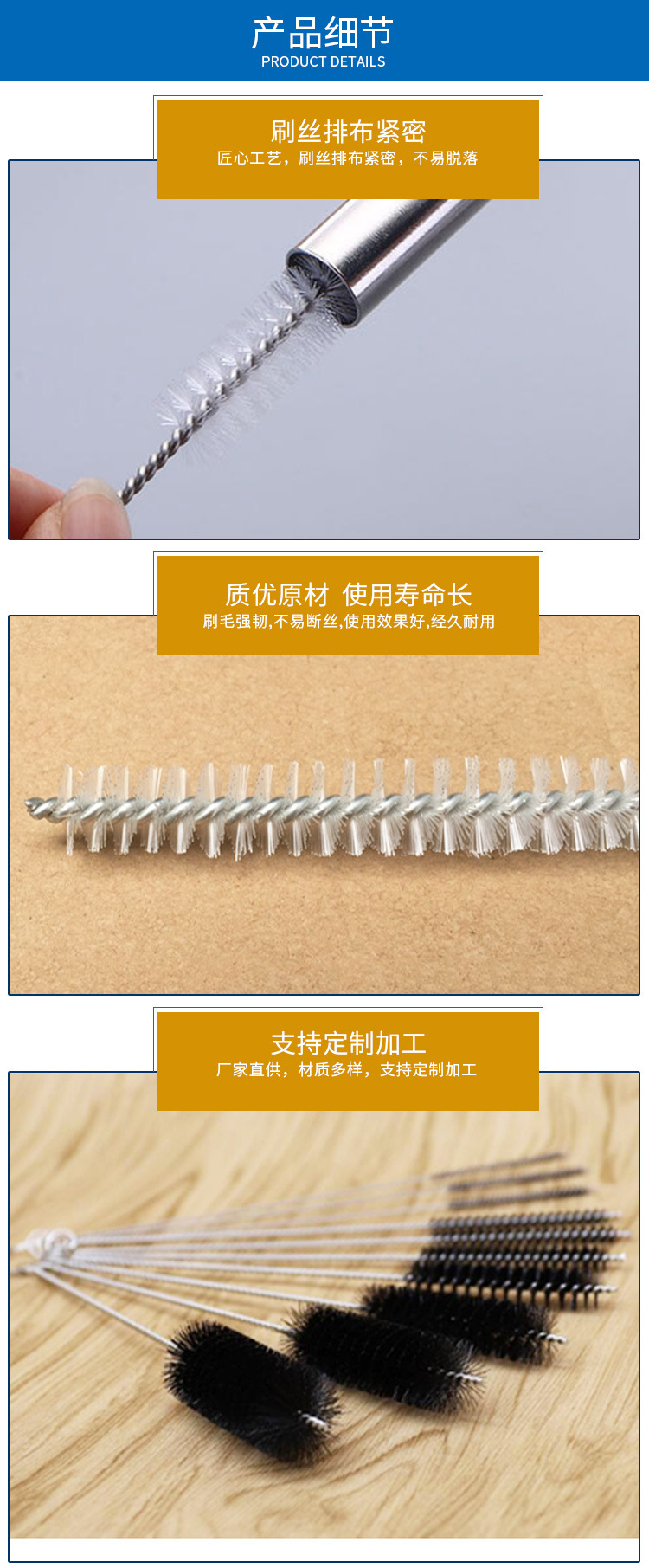 产品细节
PRODUCT DETAILS

刷丝排布紧密
匠心工艺，刷丝排布紧密，不易脱落

质优原材 使用寿命长
刷毛强韧,不易断丝,使用效果好,经久耐用

支持定制加工
厂家直供，材质多样，支持定制加工