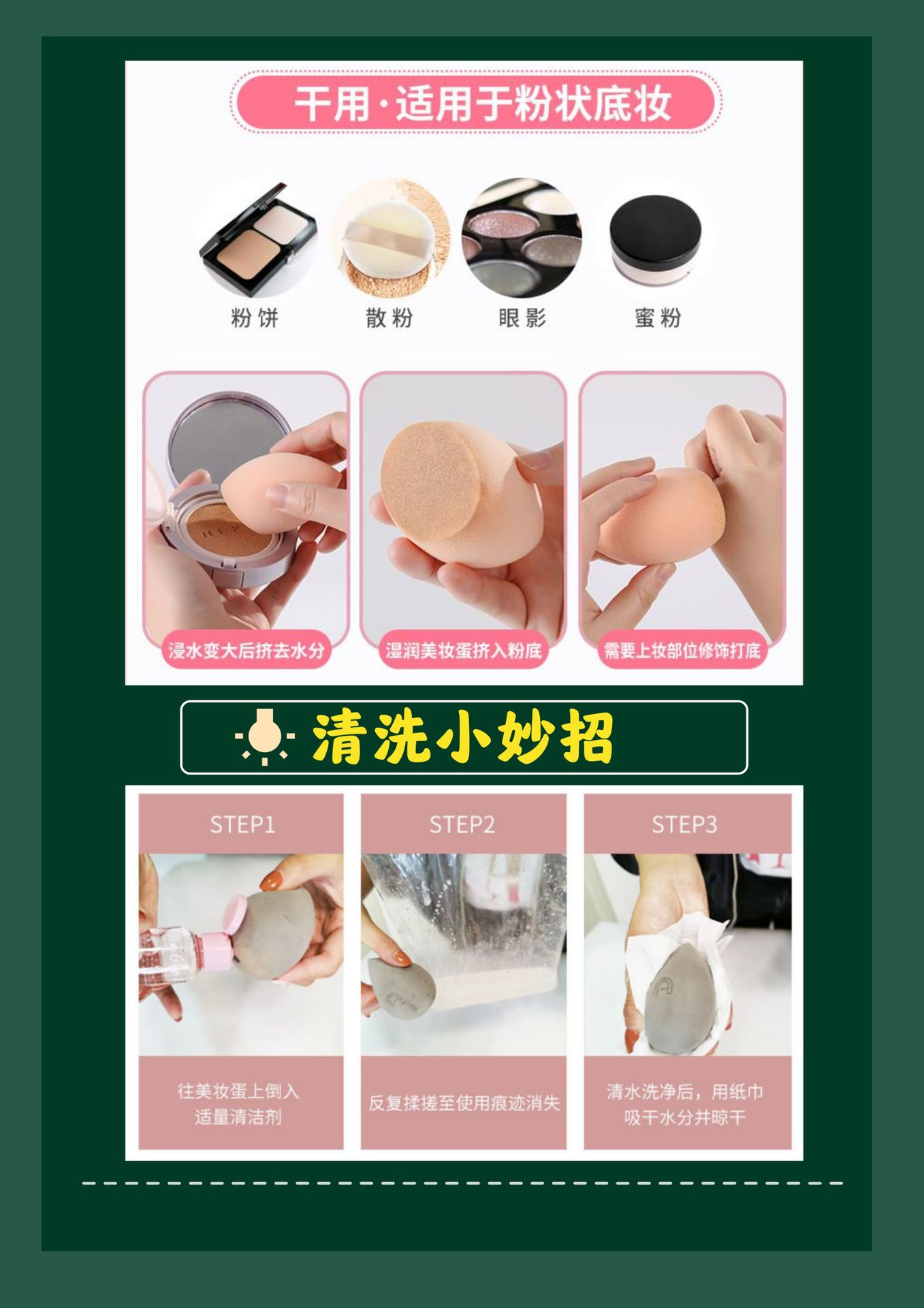 干用·适用于粉状底妆

粉饼 散粉 眼影 蜜粉

HEP

浸水变大后挤去水分

湿润美妆蛋挤入粉底

需要上妆部位修饰打底

清洗小妙招

STEP1

往美妆蛋上倒入适量清洁剂

STEP2

反复揉搓至使用痕迹消失

STEP3

清水洗净后，用纸巾吸干水分并晾干