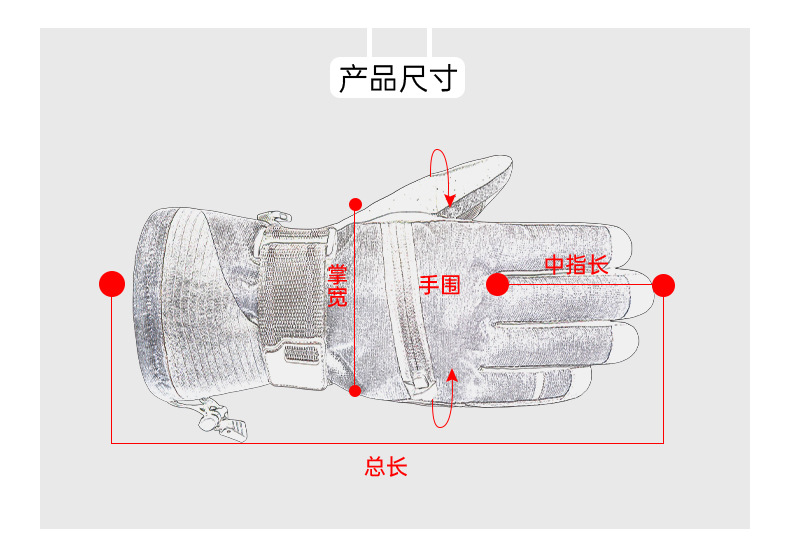 产品尺寸

掌宽

手围

中指长

总长