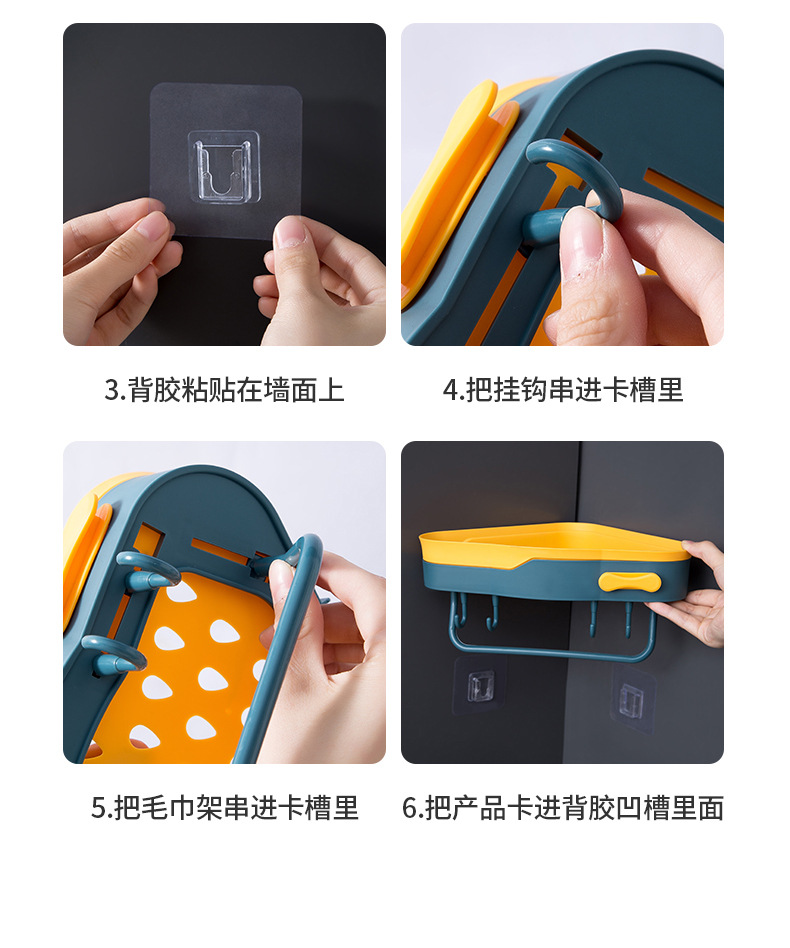 3.背胶粘贴在墙面上

4.把挂钩串进卡槽里

5.把毛巾架串进卡槽里

6.把产品卡进背胶凹槽里面