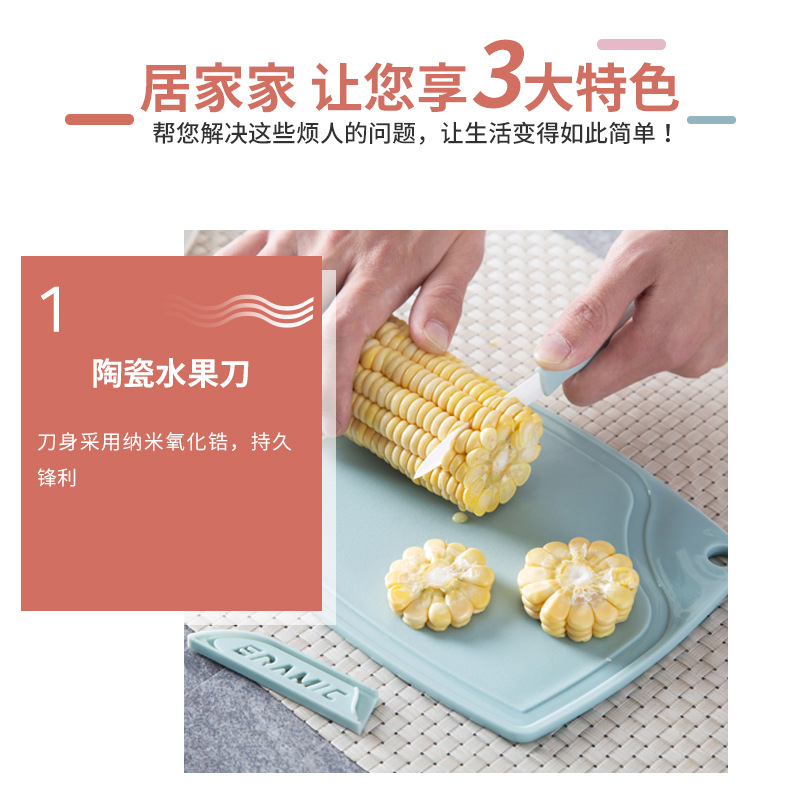 居家家 让您享3大特色

帮您解决这些烦人的问题，让生活变得如此简单！

1

陶瓷水果刀

刀身采用纳米氧化锆，持久锋利

ERAMIC