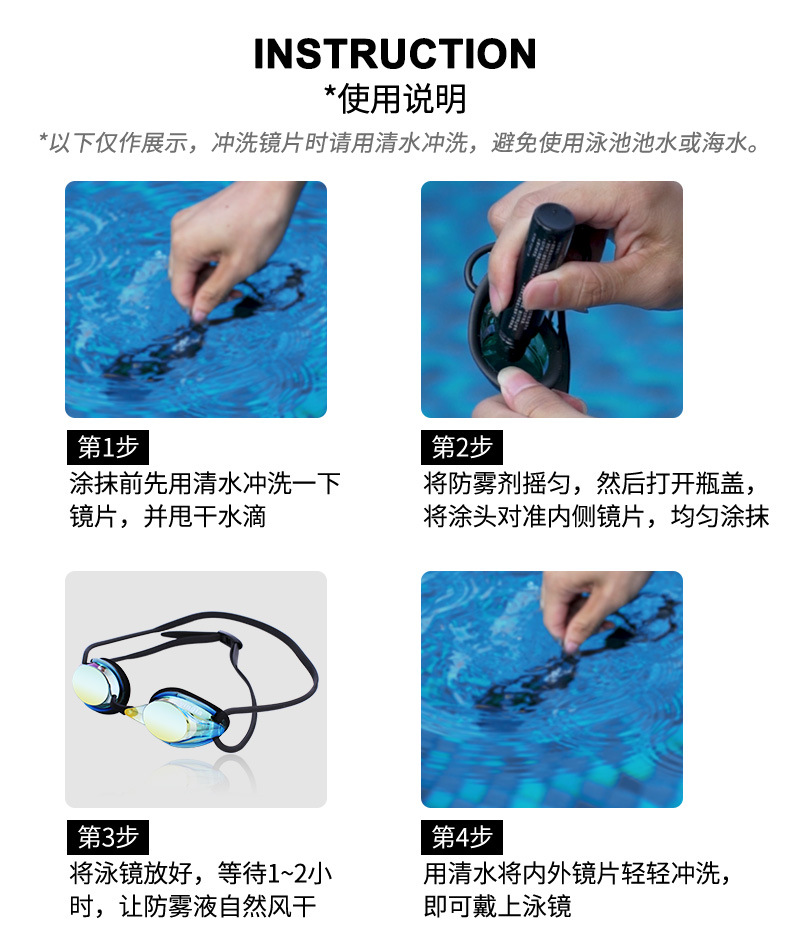 INSTRUCTION
*使用说明
*以下仅作展示，冲洗镜片时请用清水冲洗，避免使用泳池池水或海水。

第1步
涂抹前先用清水冲洗一下镜片，并甩干水滴

第2步
将防雾剂摇匀，然后打开瓶盖，将涂头对准内侧镜片，均匀涂抹

第3步
将泳镜放好，等待1~2小时，让防雾液自然风干

第4步
用清水将内外镜片轻轻冲洗，即可戴上泳镜