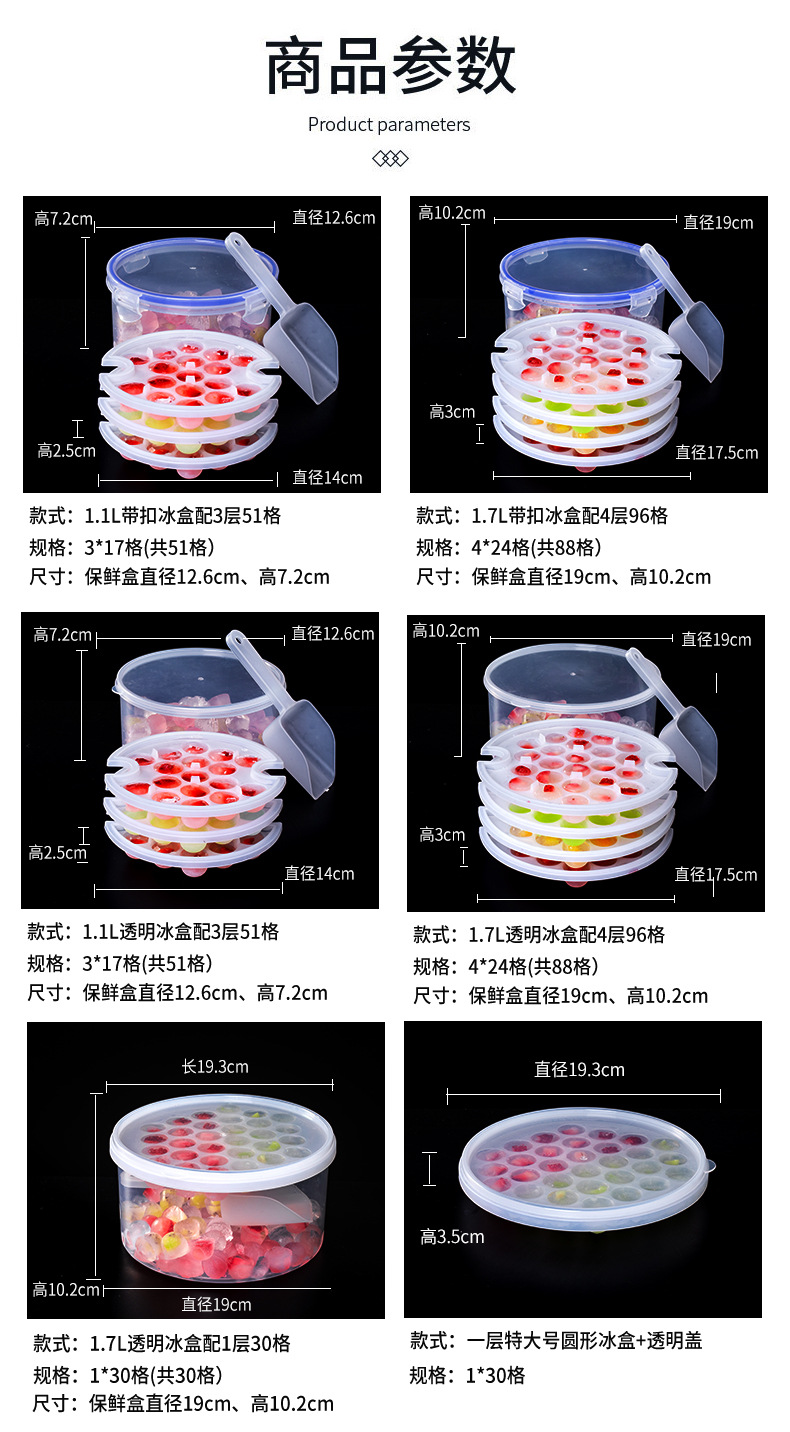 商品参数

Product parameters

高7.2cm 直径12.6cm 高2.5cm 直径14cm

款式：1.1L带扣冰盒配3层51格
规格：3*17格(共51格)
尺寸：保鲜盒直径12.6cm、高7.2cm

高10.2cm 直径19cm 高3cm 直径17.5cm

款式：1.7L带扣冰盒配4层96格
规格：4*24格(共88格)
尺寸：保鲜盒直径19cm、高10.2cm

高7.2cm 直径12.6cm 高2.5cm 直径14cm

款式：1.1L透明冰盒配3层51格
规格：3*17格(共51格)
尺寸：保鲜盒直径12.6cm、高7.2cm

高10.2cm 直径19cm 高3cm 直径17.5cm

款式：1.7L透明冰盒配4层96格
规格：4*24格(共88格)
尺寸：保鲜盒直径19cm、高10.2cm

长19.3cm 高10.2cm 直径19cm

款式：1.7L透明冰盒配1层30格
规格：1*30格(共30格)
尺寸：保鲜盒直径19cm、高10.2cm

直径19.3cm 高3.5cm

款式：一层特大号圆形冰盒+透明盖
规格：1*30格